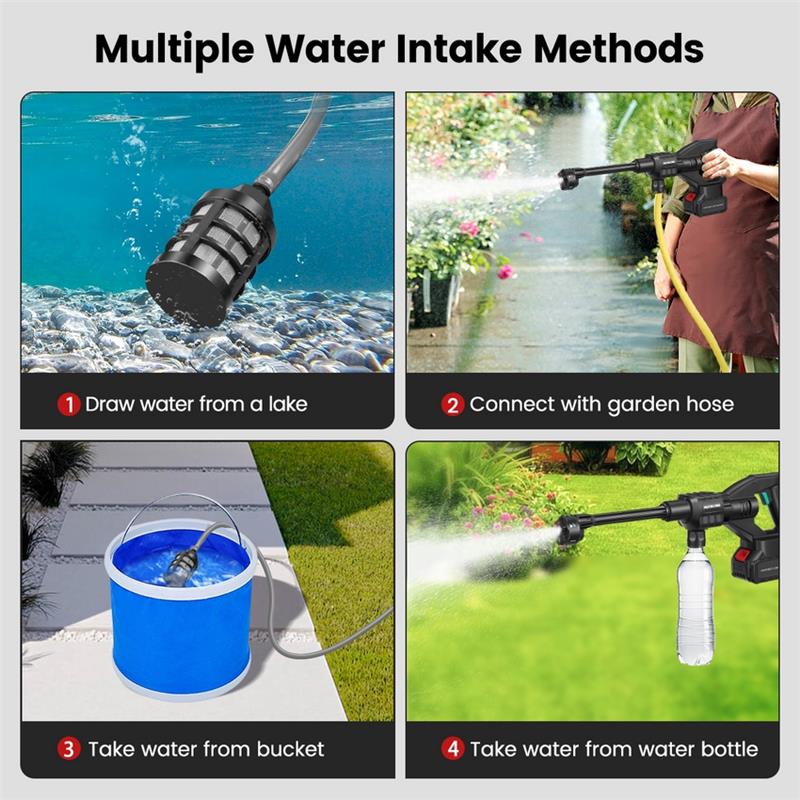 Multiple Water Intake Methods

1 Draw water from a lake

2 Connect with garden hose

3 Take water from bucket

4 Take water from water bottle