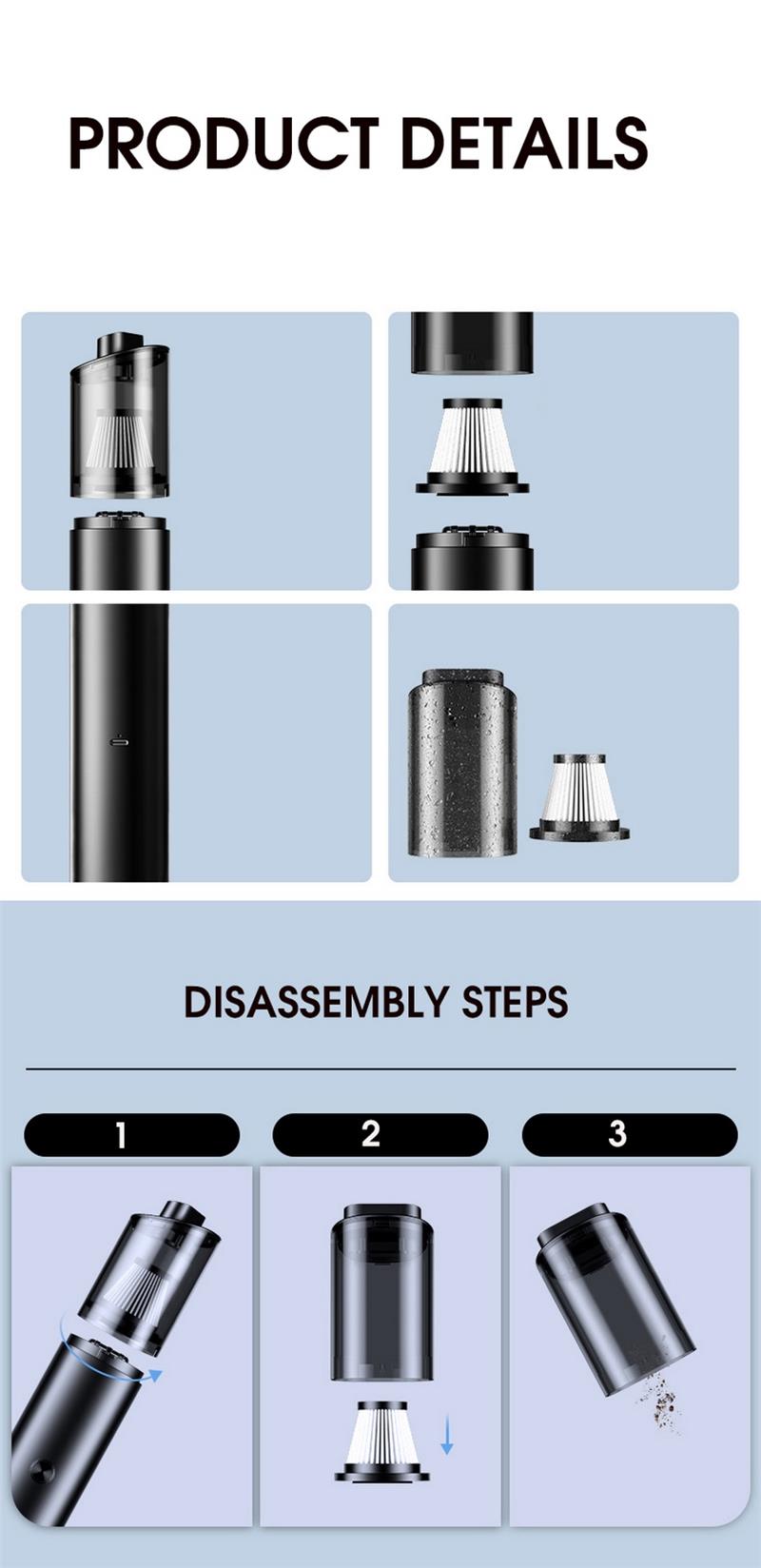 PRODUCT DETAILS

DISASSEMBLY STEPS

1

2

3