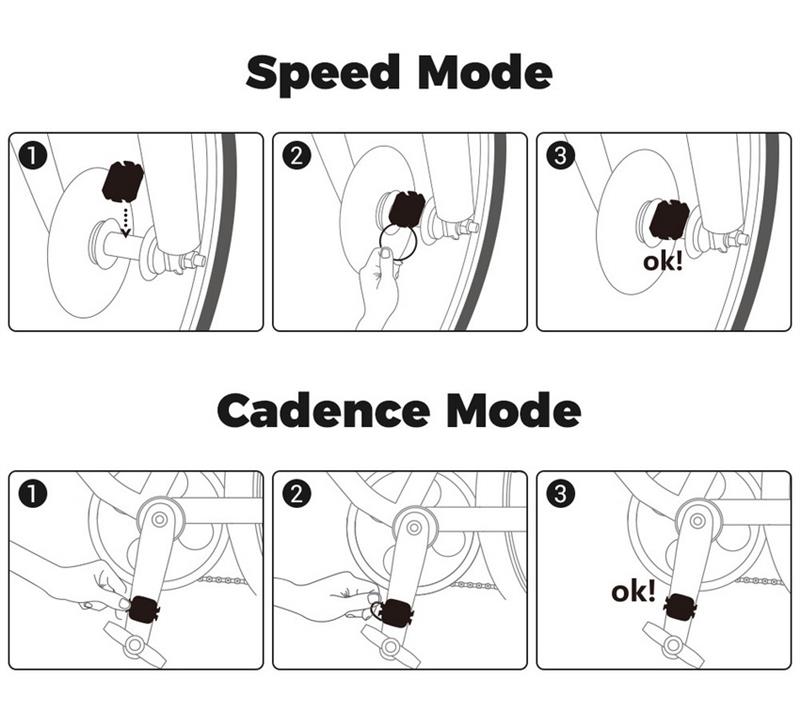 Speed Mode

1

2

3

ok!

Cadence Mode

1

2

3

ok!