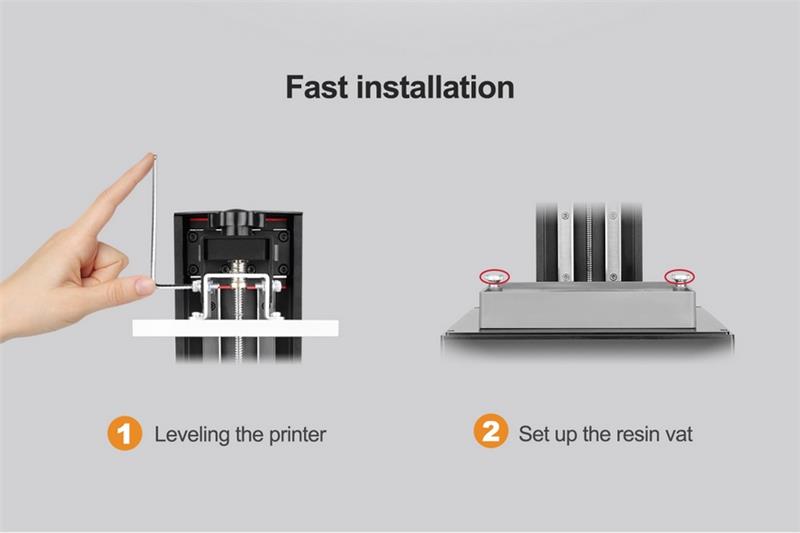 Fast installation

1 Leveling the printer

2 Set up the resin vat