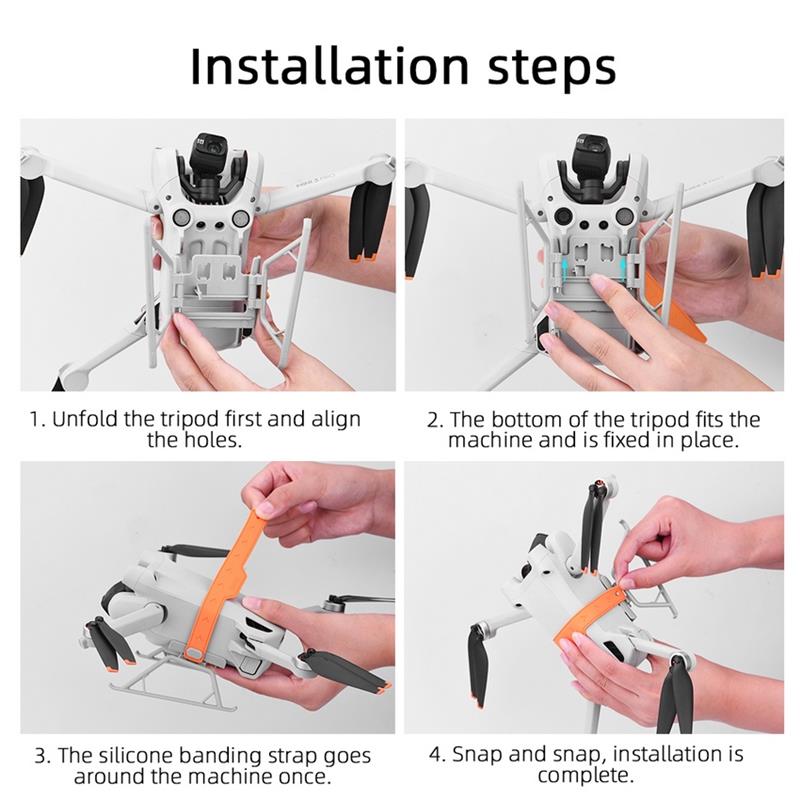 Installation steps

1. Unfold the tripod first and align the holes.

2. The bottom of the tripod fits the machine and is fixed in place.

3. The silicone banding strap goes around the machine once.

4. Snap and snap, installation is complete.