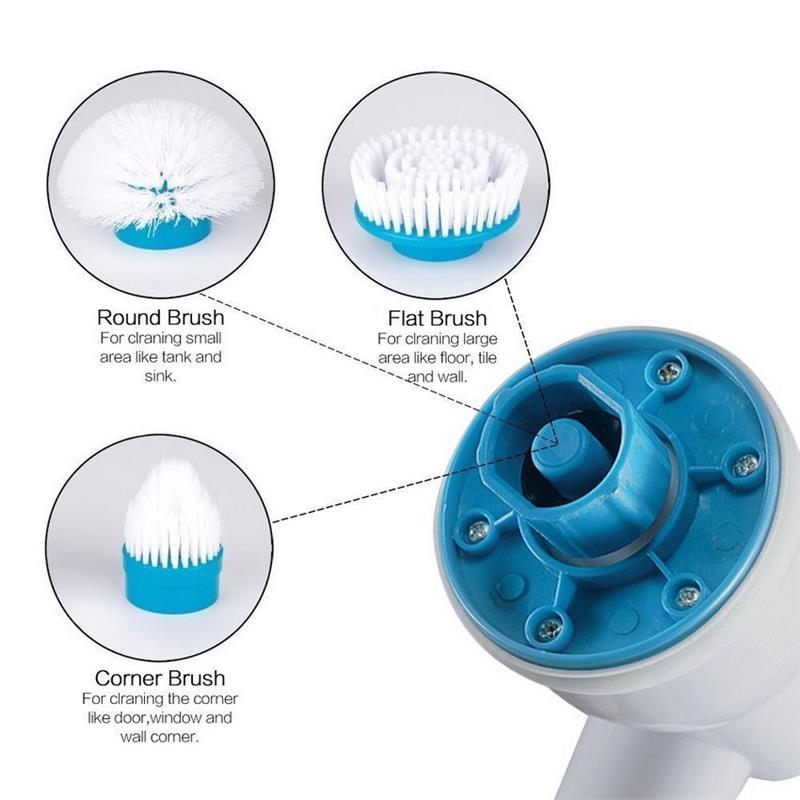 Round Brush
For clraning small area like tank and sink.

Flat Brush
For clraning large area like floor, tile and wall.

Corner Brush
For clraning the corner like door,window and wall corner.