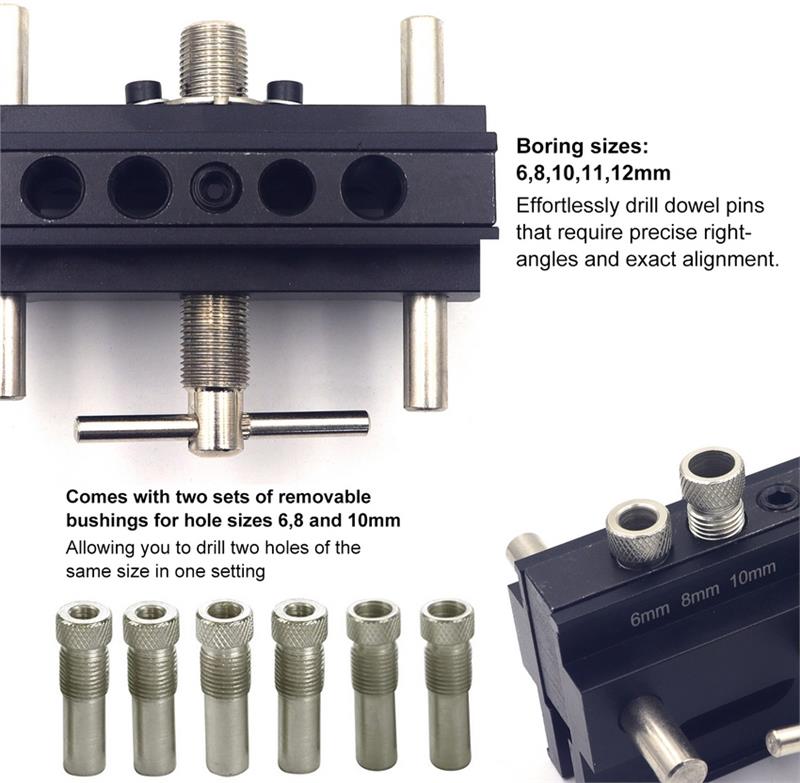 Boring sizes:
6,8,10,11,12mm

Effortlessly drill dowel pins that require precise right-angles and exact alignment.

Comes with two sets of removable bushings for hole sizes 6,8 and 10mm

Allowing you to drill two holes of the same size in one setting

6mm 8mm 10mm