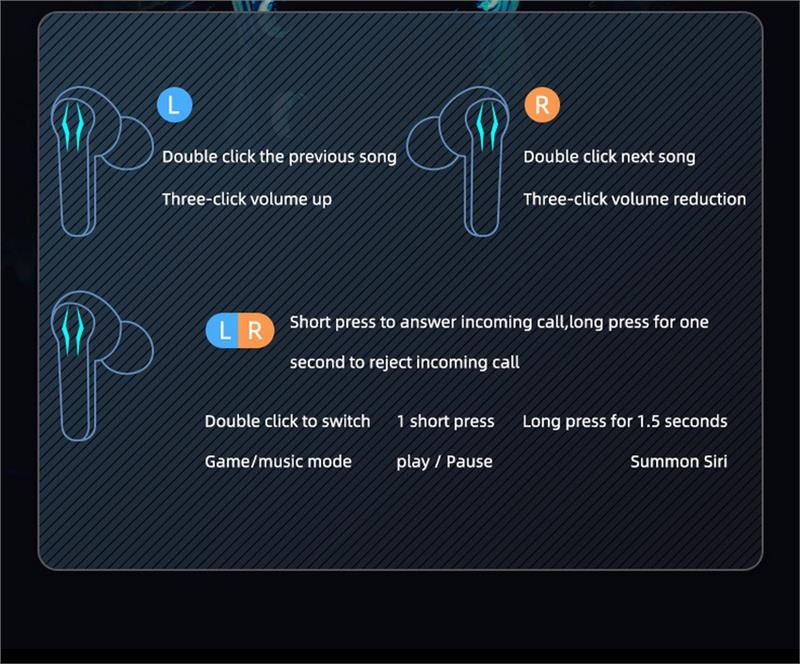 L

Double click the previous song

Three-click volume up

R

Double click next song

Three-click volume reduction

L R

Short press to answer incoming call,long press for one second to reject incoming call

Double click to switch Game/music mode

1 short press play / Pause

Long press for 1.5 seconds Summon Siri