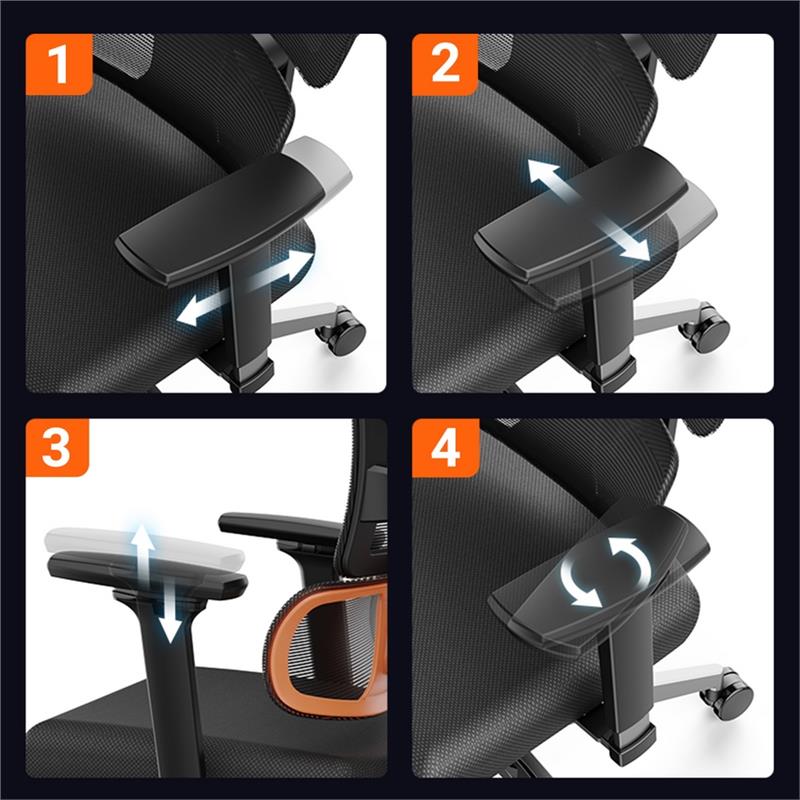 1

2

3

4