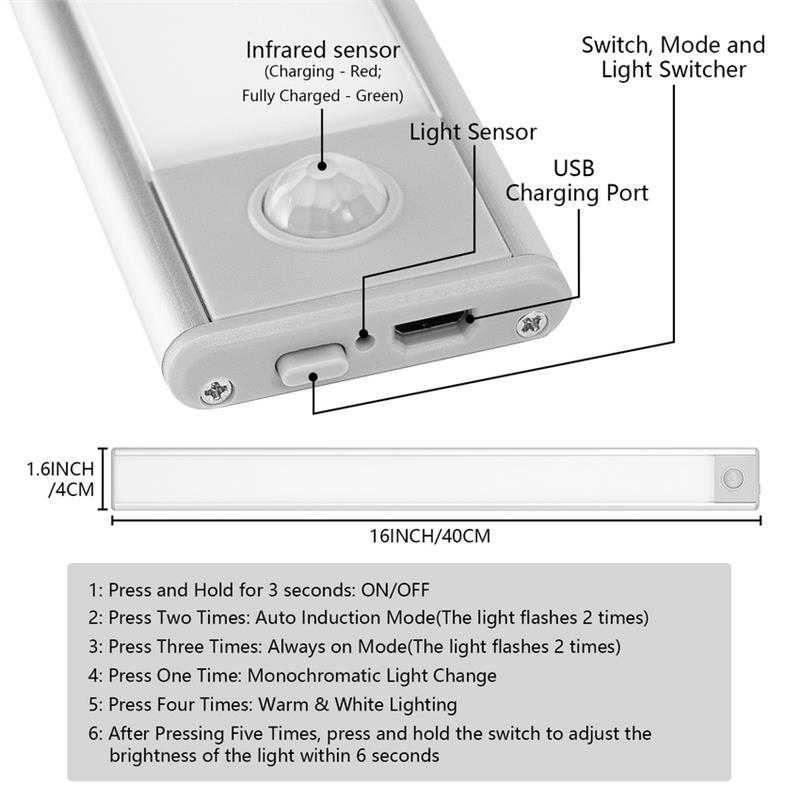 Infrared sensor
(Charging - Red;
Fully Charged - Green)

Switch, Mode and
Light Switcher

Light Sensor

USB
Charging Port

1.6INCH
/4CM

16INCH/40CM

1: Press and Hold for 3 seconds: ON/OFF
2: Press Two Times: Auto Induction Mode(The light flashes 2 times)
3: Press Three Times: Always on Mode(The light flashes 2 times)
4: Press One Time: Monochromatic Light Change
5: Press Four Times: Warm & White Lighting
6: After Pressing Five Times, press and hold the switch to adjust the brightness of the light within 6 seconds