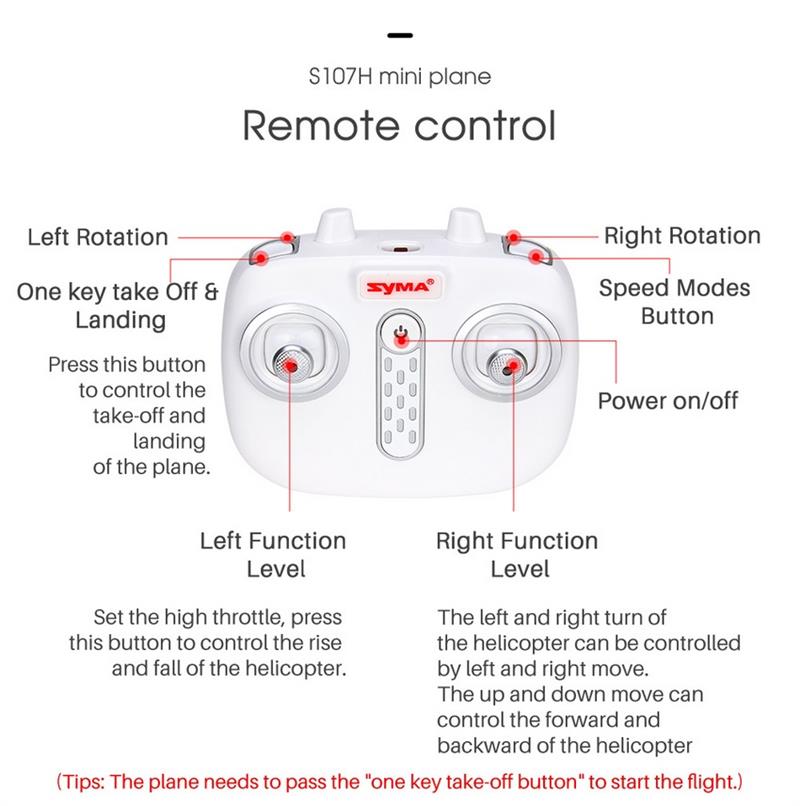 S107H mini plane

Remote control

Left Rotation

One key take Off & Landing

Press this button to control the take-off and landing of the plane.

SYMA®

Right Rotation

Speed Modes Button

Power on/off

Left Function Level

Set the high throttle, press this button to control the rise and fall of the helicopter.

Right Function Level

The left and right turn of the helicopter can be controlled by left and right move.
The up and down move can control the forward and backward of the helicopter

(Tips: The plane needs to pass the "one key take-off button" to start the flight.)