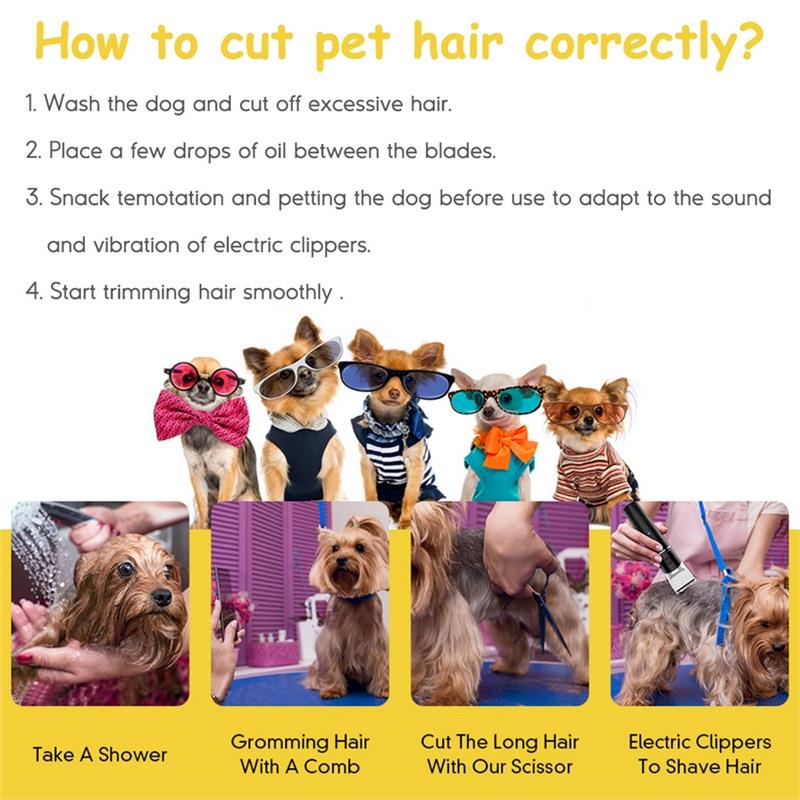 How to cut pet hair correctly?

1. Wash the dog and cut off excessive hair.

2. Place a few drops of oil between the blades.

3. Snack temotation and petting the dog before use to adapt to the sound and vibration of electric clippers.

4. Start trimming hair smoothly .

Take A Shower

Gromming Hair With A Comb

Cut The Long Hair With Our Scissor

Electric Clippers To Shave Hair