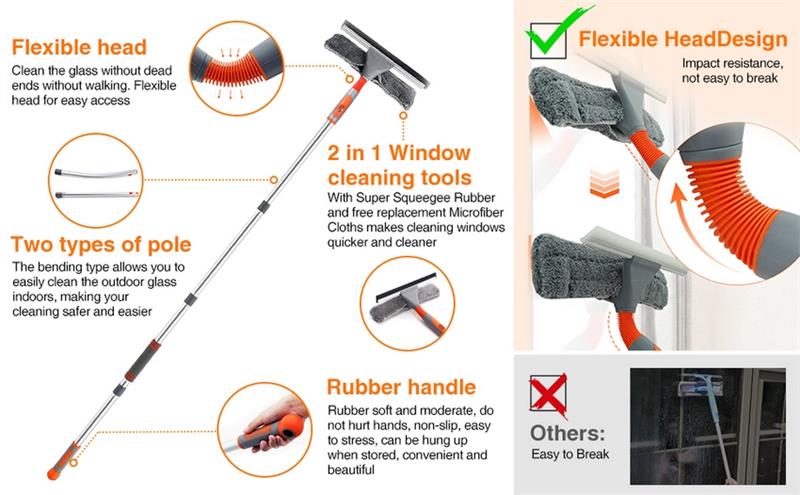 Flexible head
Clean the glass without dead ends without walking. Flexible head for easy access

Two types of pole
The bending type allows you to easily clean the outdoor glass indoors, making your cleaning safer and easier

2 in 1 Window cleaning tools
With Super Squeegee Rubber and free replacement Microfiber Cloths makes cleaning windows quicker and cleaner

Rubber handle
Rubber soft and moderate, do not hurt hands, non-slip, easy to stress, can be hung up when stored, convenient and beautiful

Flexible HeadDesign
Impact resistance, not easy to break

Others:
Easy to Break