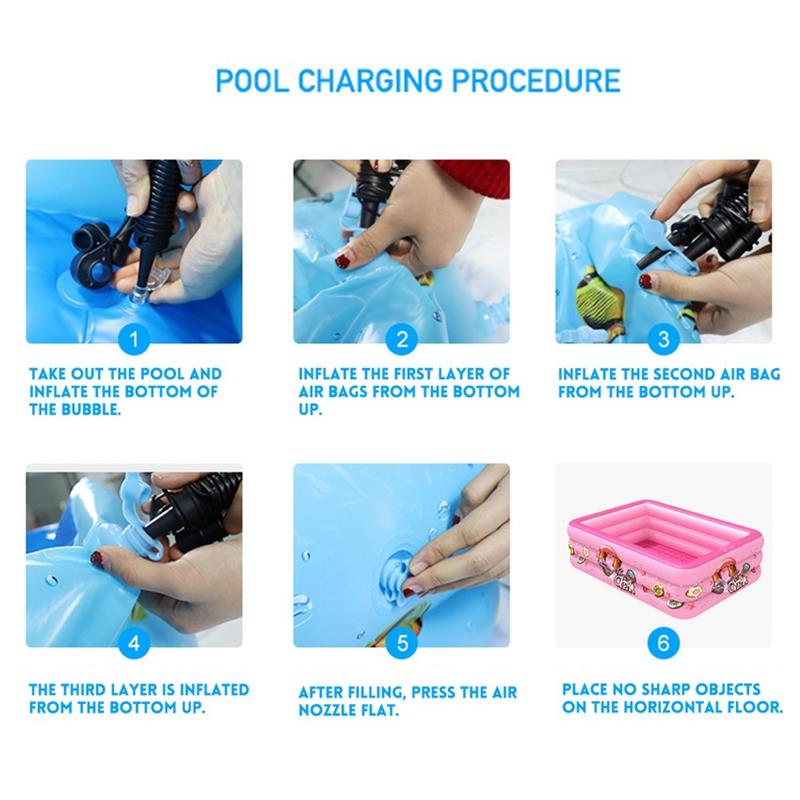 POOL CHARGING PROCEDURE

1

TAKE OUT THE POOL AND INFLATE THE BOTTOM OF THE BUBBLE.

2

INFLATE THE FIRST LAYER OF AIR BAGS FROM THE BOTTOM UP.

3

INFLATE THE SECOND AIR BAG FROM THE BOTTOM UP.

4

THE THIRD LAYER IS INFLATED FROM THE BOTTOM UP.

5

AFTER FILLING, PRESS THE AIR NOZZLE FLAT.

6

PLACE NO SHARP OBJECTS ON THE HORIZONTAL FLOOR.