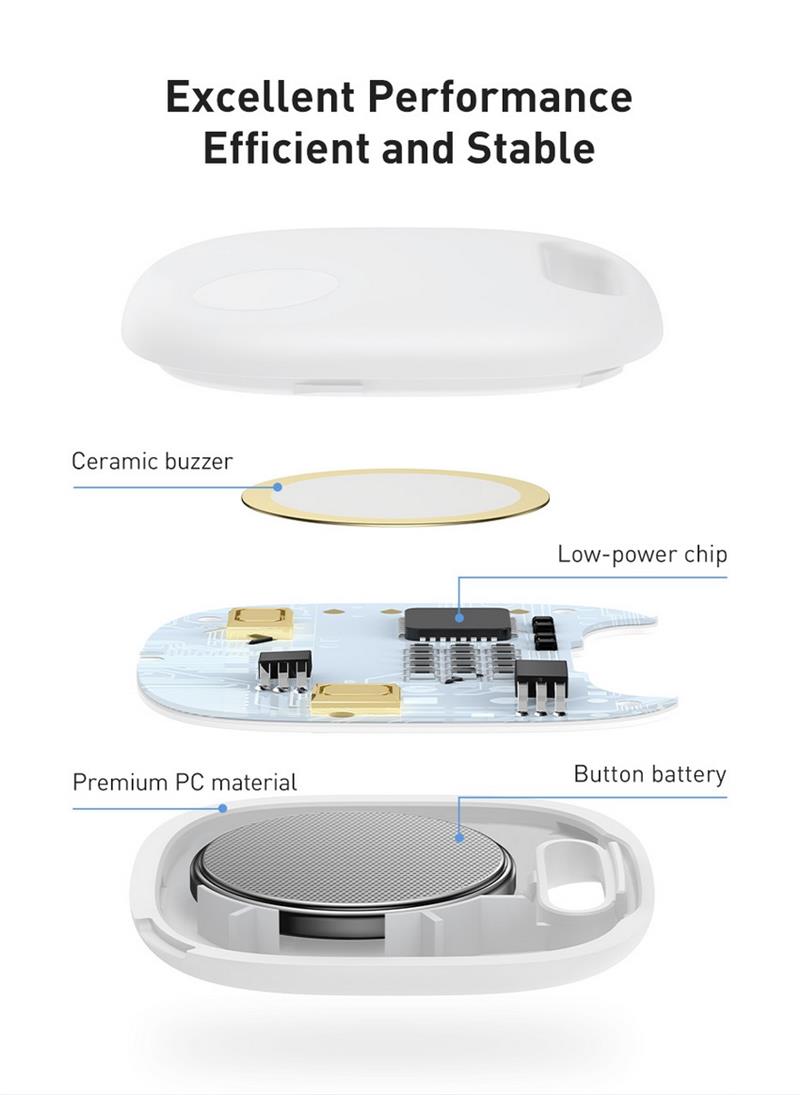 Excellent Performance
Efficient and Stable

Ceramic buzzer

Low-power chip

Premium PC material

Button battery