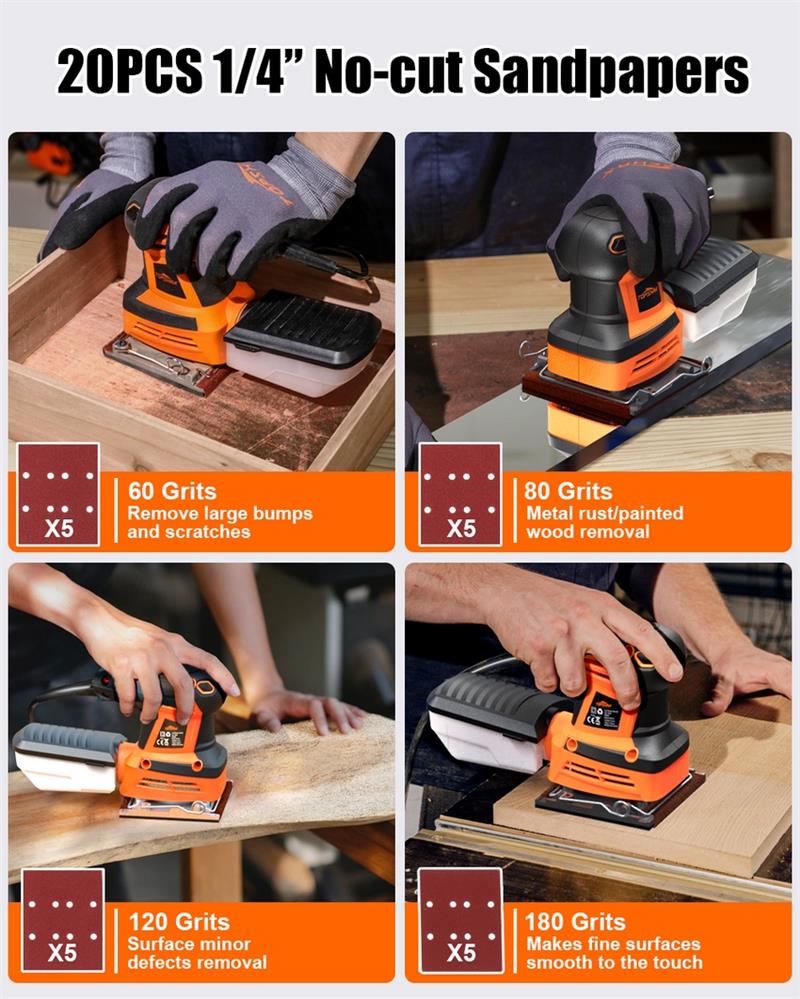 20PCS 1/4" No-cut Sandpapers

X5
60 Grits
Remove large bumps and scratches

X5
80 Grits
Metal rust/painted wood removal

X5
120 Grits
Surface minor defects removal

X5
180 Grits
Makes fine surfaces smooth to the touch