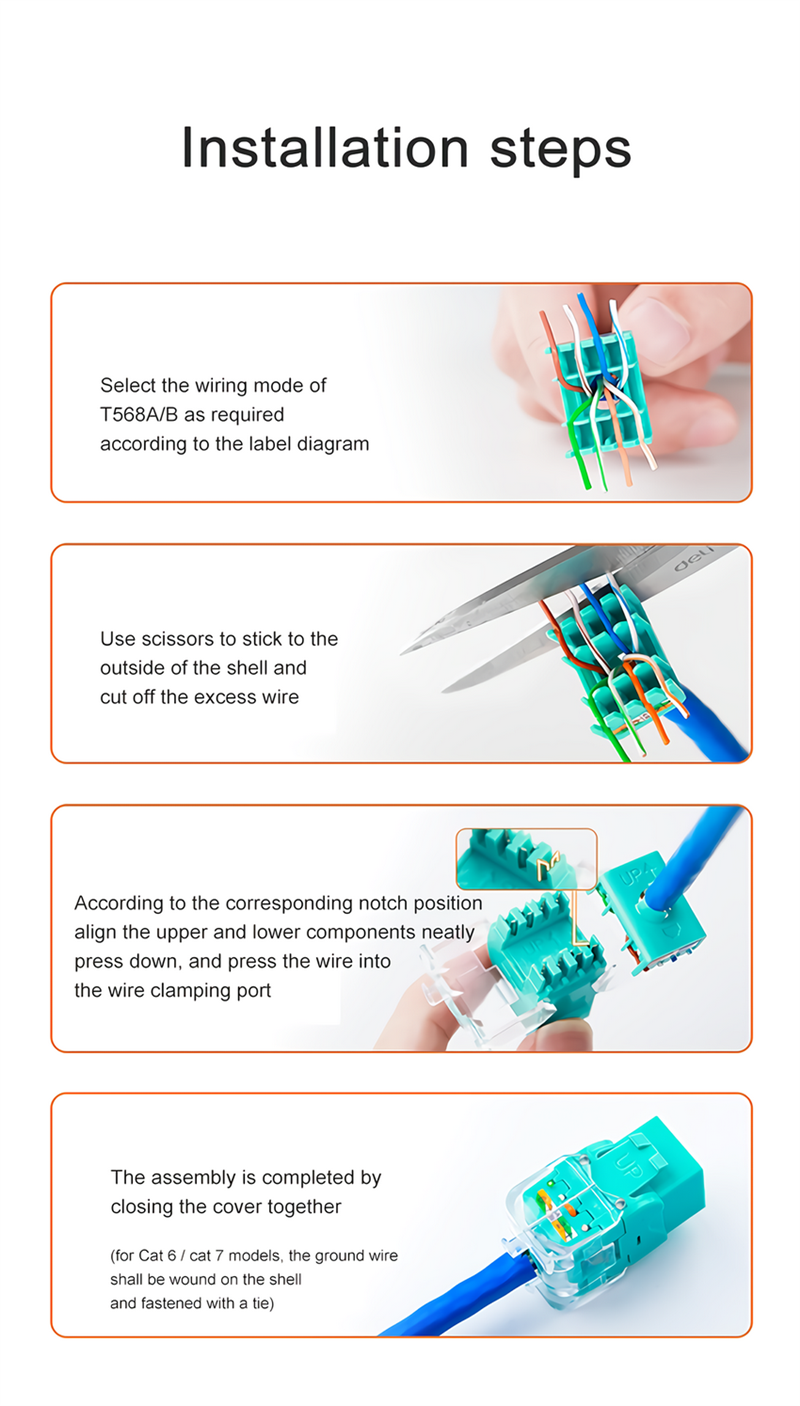 Installation steps

Select the wiring mode of T568A/B as required according to the label diagram

Use scissors to stick to the outside of the shell and cut off the excess wire

deli

According to the corresponding notch position align the upper and lower components neatly press down, and press the wire into the wire clamping port

UP

The assembly is completed by closing the cover together

(for Cat 6 / cat 7 models, the ground wire shall be wound on the shell and fastened with a tie)

UP