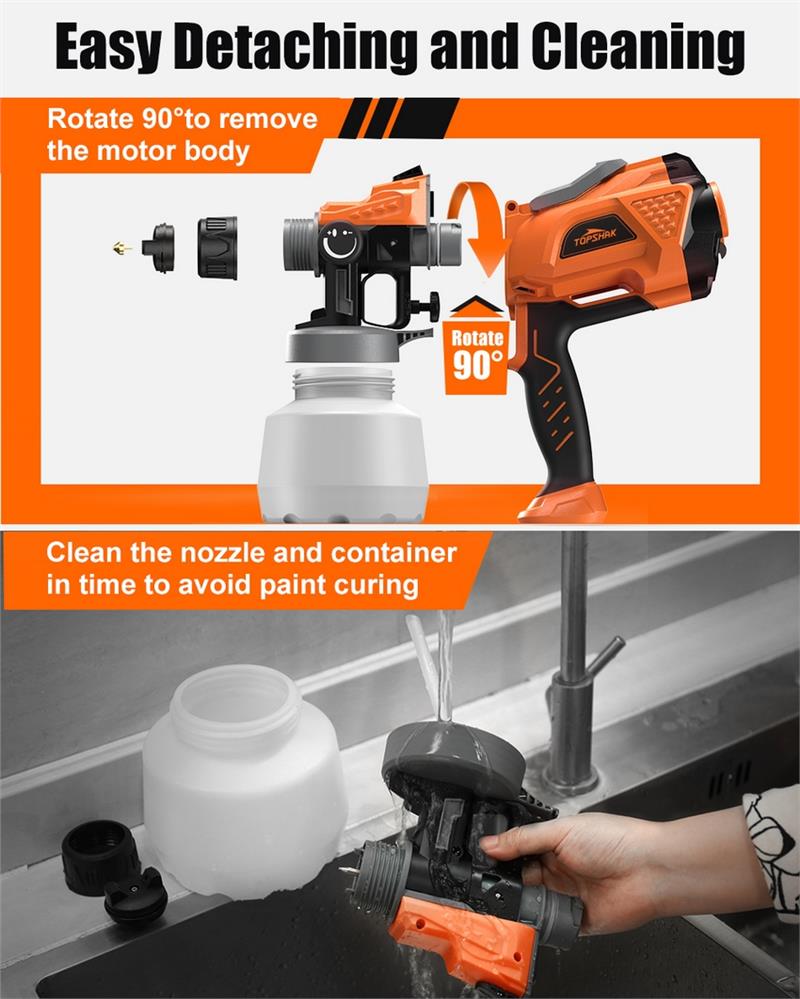 Easy Detaching and Cleaning

Rotate 90°to remove the motor body

TOPSHAK

Rotate 90°

Clean the nozzle and container in time to avoid paint curing