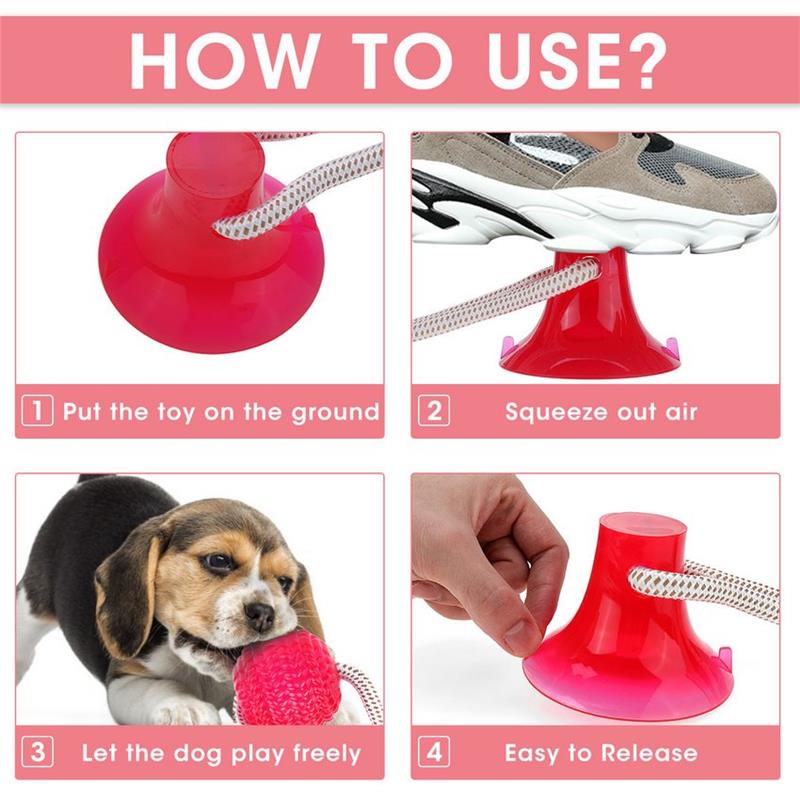 HOW TO USE?

1 Put the toy on the ground

2 Squeeze out air

3 Let the dog play freely

4 Easy to Release