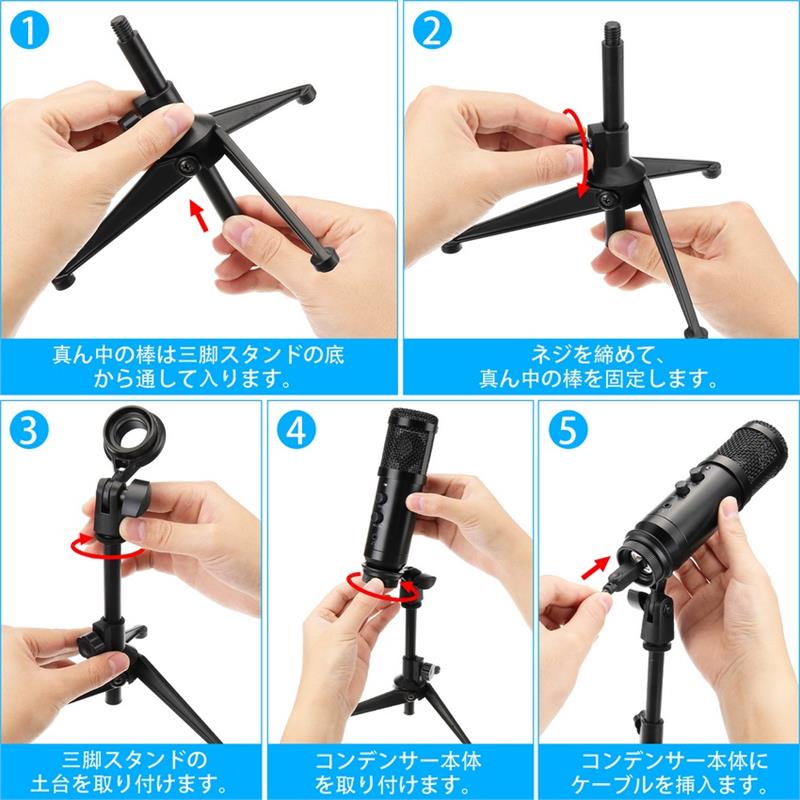 1

真ん中の棒は三脚スタンドの底から通して入ります。

2

ネジを締めて、真ん中の棒を固定します。

3

三脚スタンドの土台を取り付けます。

4

コンデンサー本体を取り付けます。

5

コンデンサー本体にケーブルを挿入ます。