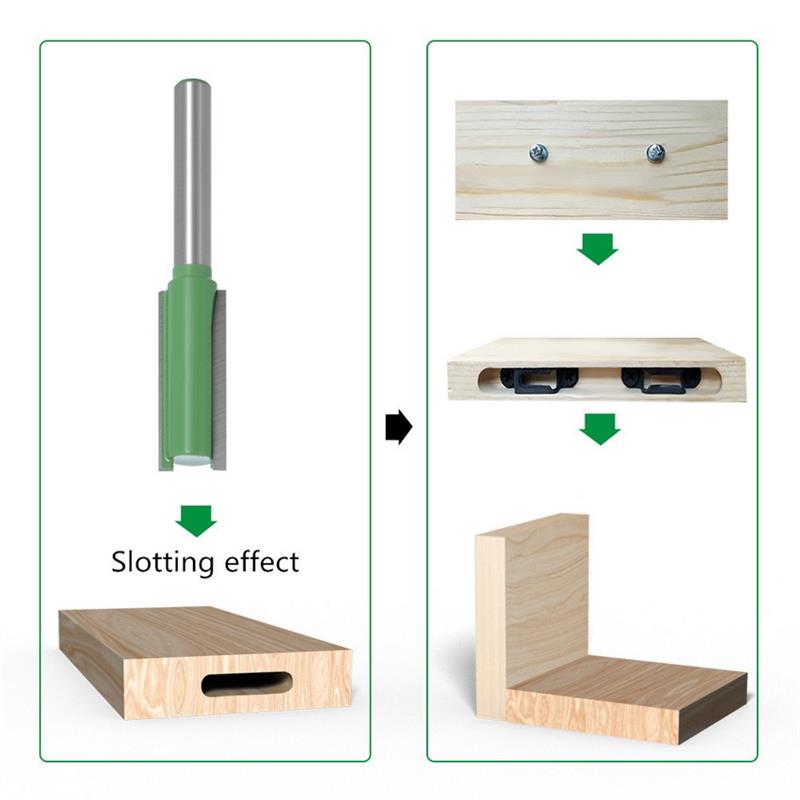 Slotting effect