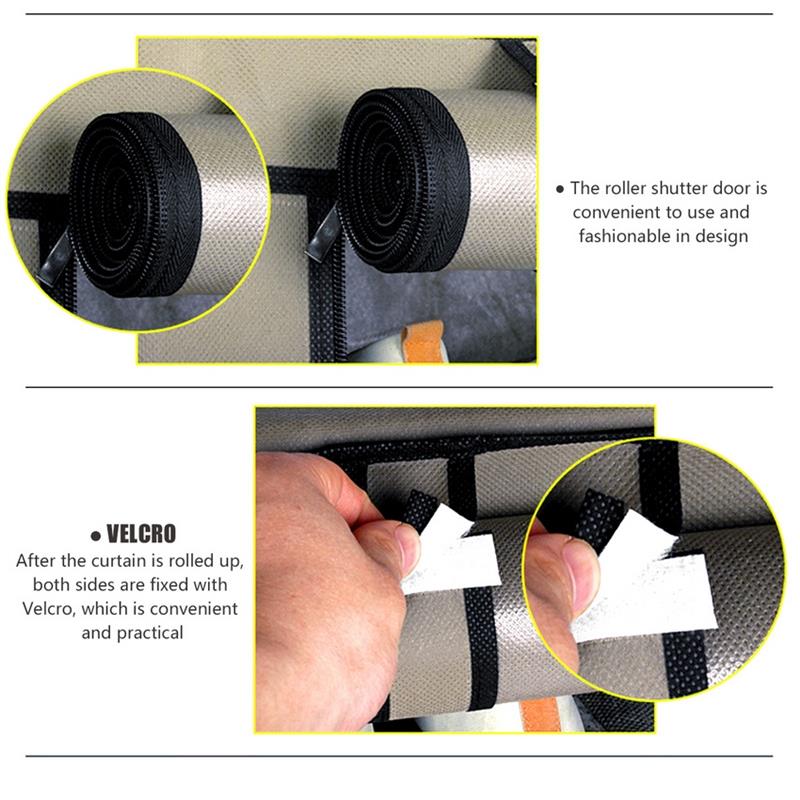 ● The roller shutter door is convenient to use and fashionable in design

● VELCRO

After the curtain is rolled up, both sides are fixed with Velcro, which is convenient and practical