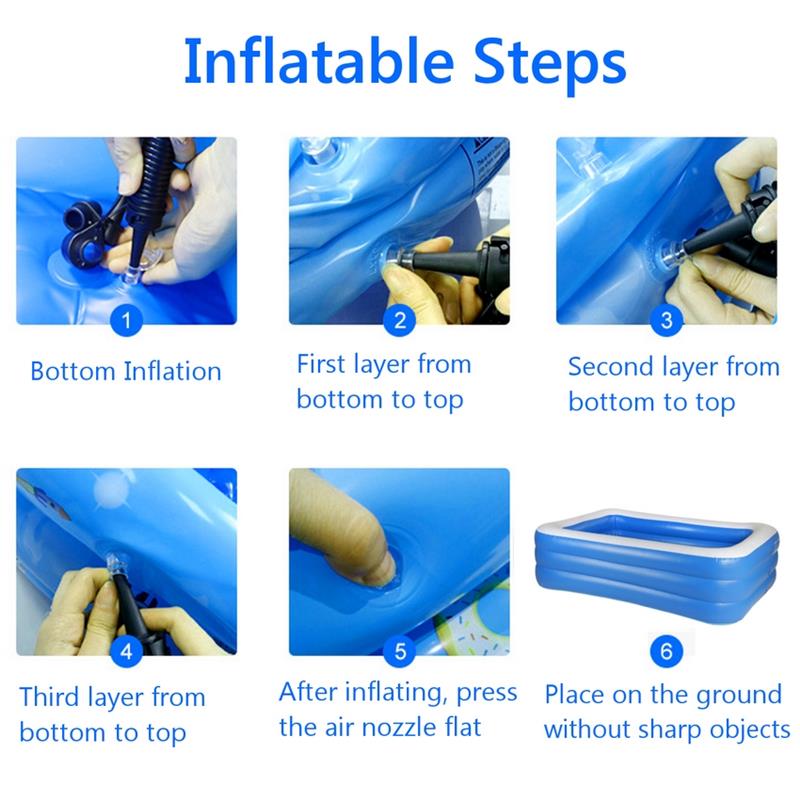 Inflatable Steps

1

Bottom Inflation

2

First layer from bottom to top

3

Second layer from bottom to top

4

Third layer from bottom to top

5

After inflating, press the air nozzle flat

6

Place on the ground without sharp objects