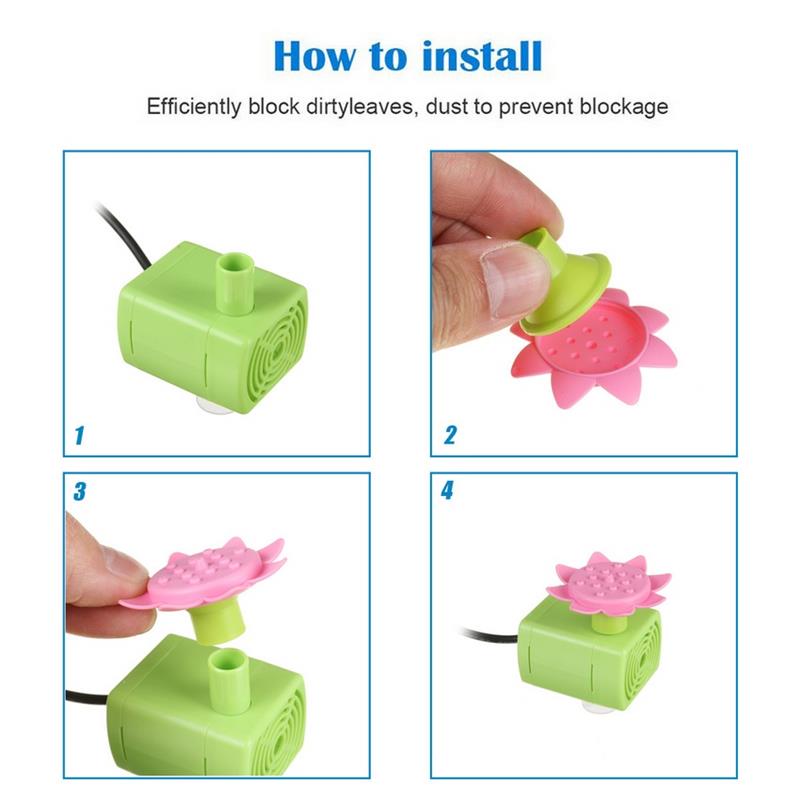 How to install

Efficiently block dirtyleaves, dust to prevent blockage

1

2

3

4