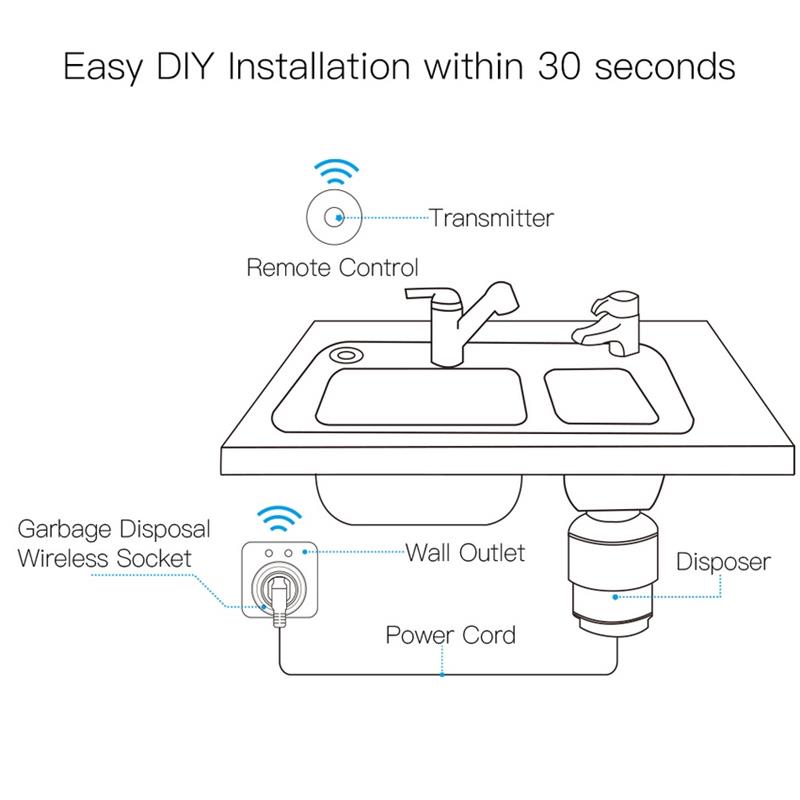 Easy DIY Installation within 30 seconds

Transmitter

Remote Control

Garbage Disposal Wireless Socket

Wall Outlet

Disposer

Power Cord