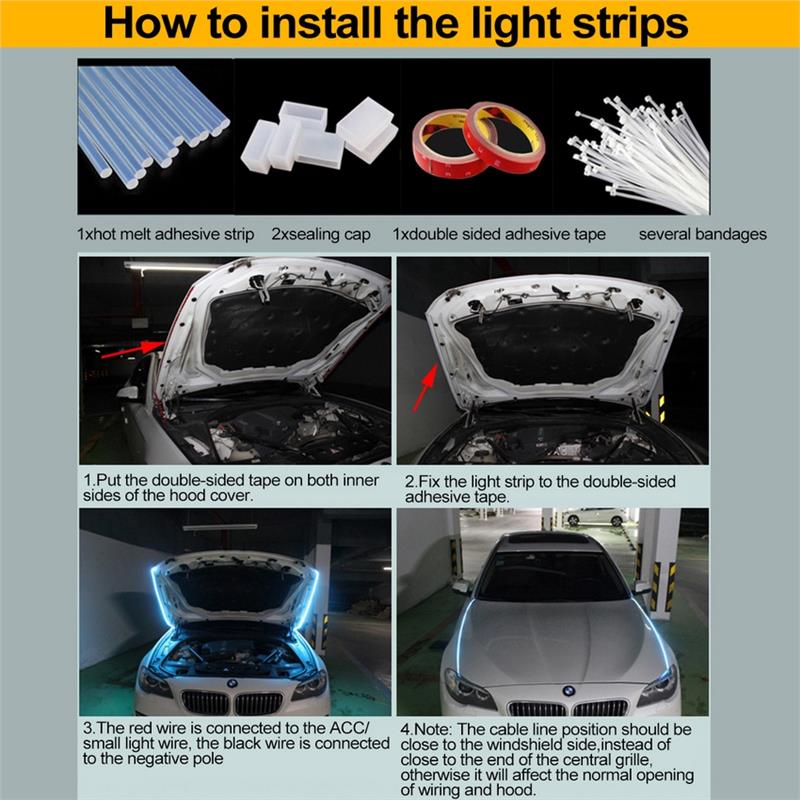 How to install the light strips

1xhot melt adhesive strip

2xsealing cap

1xdouble sided adhesive tape

several bandages

1.Put the double-sided tape on both inner sides of the hood cover.

2.Fix the light strip to the double-sided adhesive tape.

3.The red wire is connected to the ACC/ small light wire, the black wire is connected to the negative pole

4.Note: The cable line position should be close to the windshield side,instead of close to the end of the central grille, otherwise it will affect the normal opening of wiring and hood.