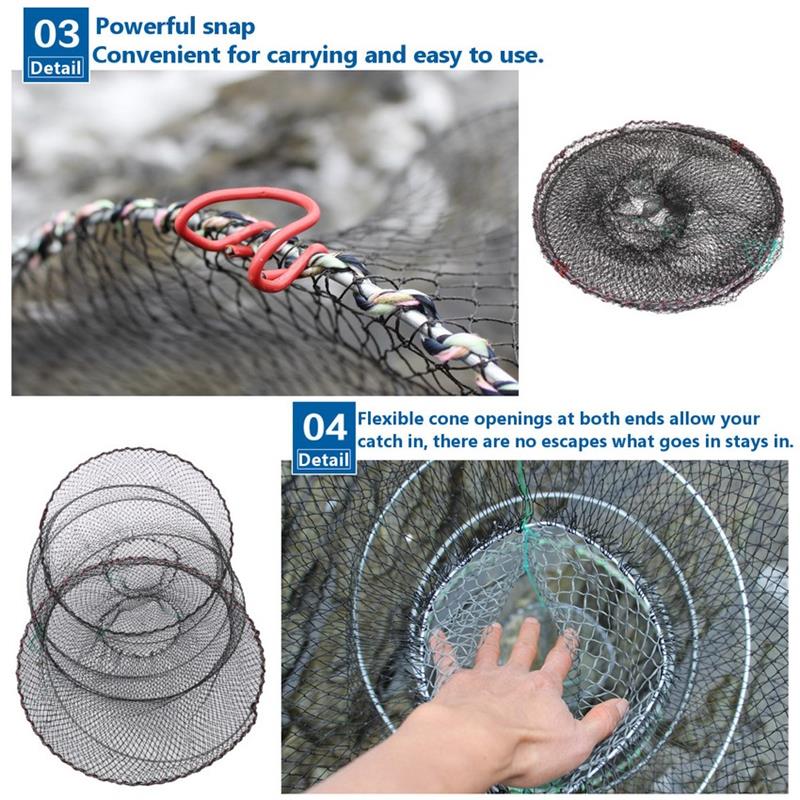 03
Detail
Powerful snap
Convenient for carrying and easy to use.

04
Detail
Flexible cone openings at both ends allow your catch in, there are no escapes what goes in stays in.