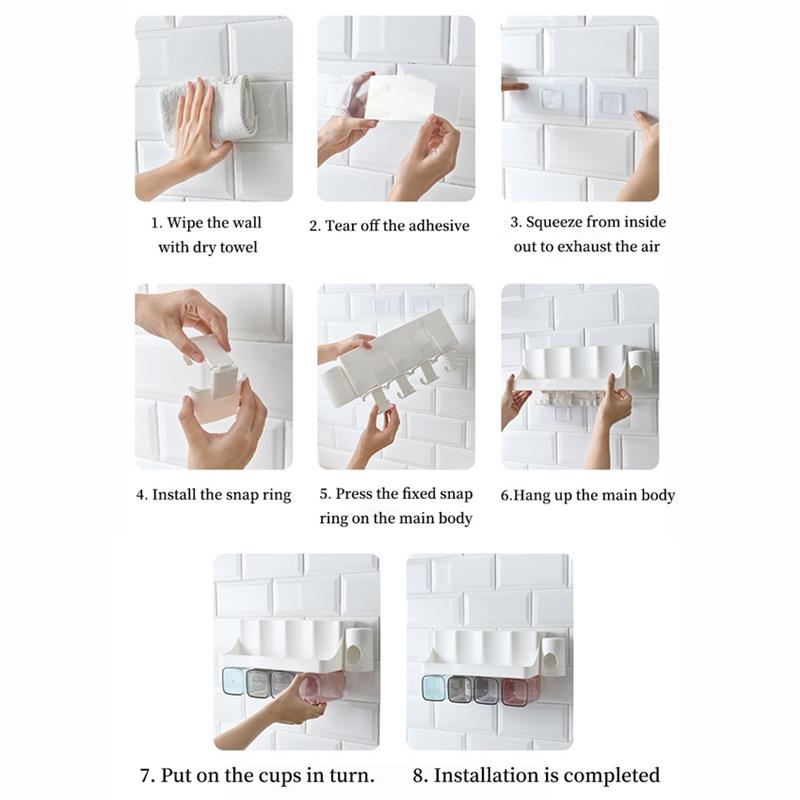 1. Wipe the wall with dry towel

2. Tear off the adhesive

3. Squeeze from inside out to exhaust the air

4. Install the snap ring

5. Press the fixed snap ring on the main body

6.Hang up the main body

7. Put on the cups in turn.

8. Installation is completed