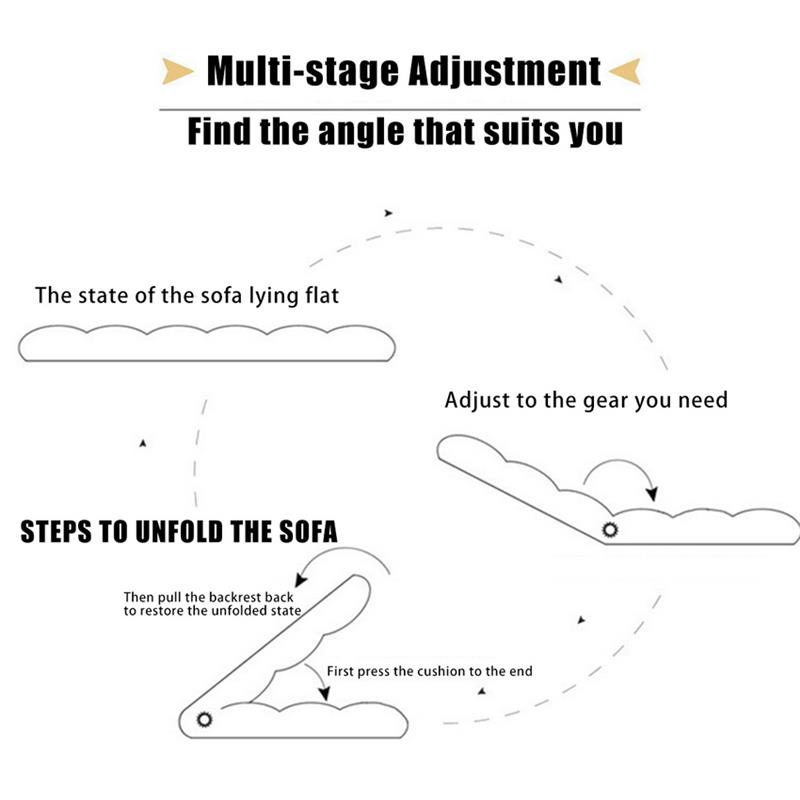 Multi-stage Adjustment

Find the angle that suits you

The state of the sofa lying flat

Adjust to the gear you need

STEPS TO UNFOLD THE SOFA

Then pull the backrest back to restore the unfolded state

First press the cushion to the end