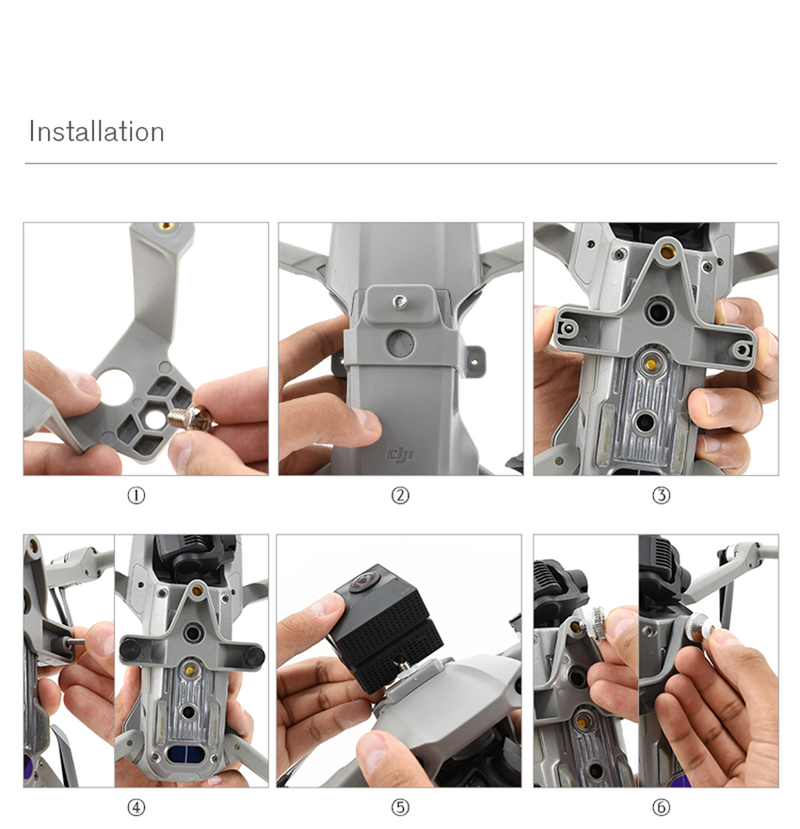 Installation

dji

①

②

③

④

⑤

⑥