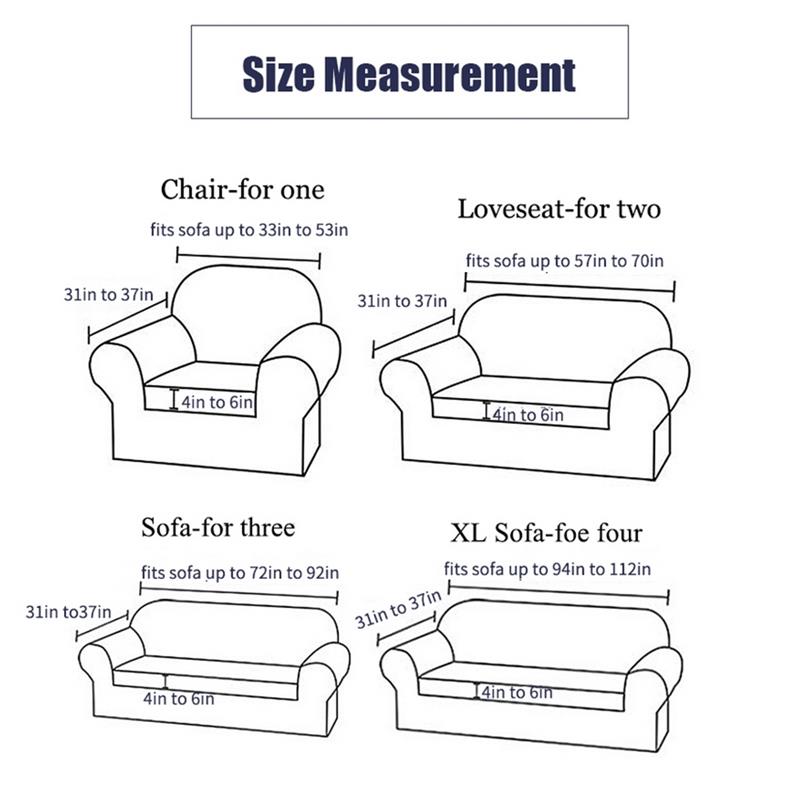 Size Measurement

Chair-for one

fits sofa up to 33in to 53in

31in to 37in

4in to 6in

Loveseat-for two

fits sofa up to 57in to 70in

31in to 37in

4in to 6in

Sofa-for three

fits sofa up to 72in to 92in

31in to37in

4in to 6in

XL Sofa-foe four

fits sofa up to 94in to 112in

31in to 37in

4in to 6in