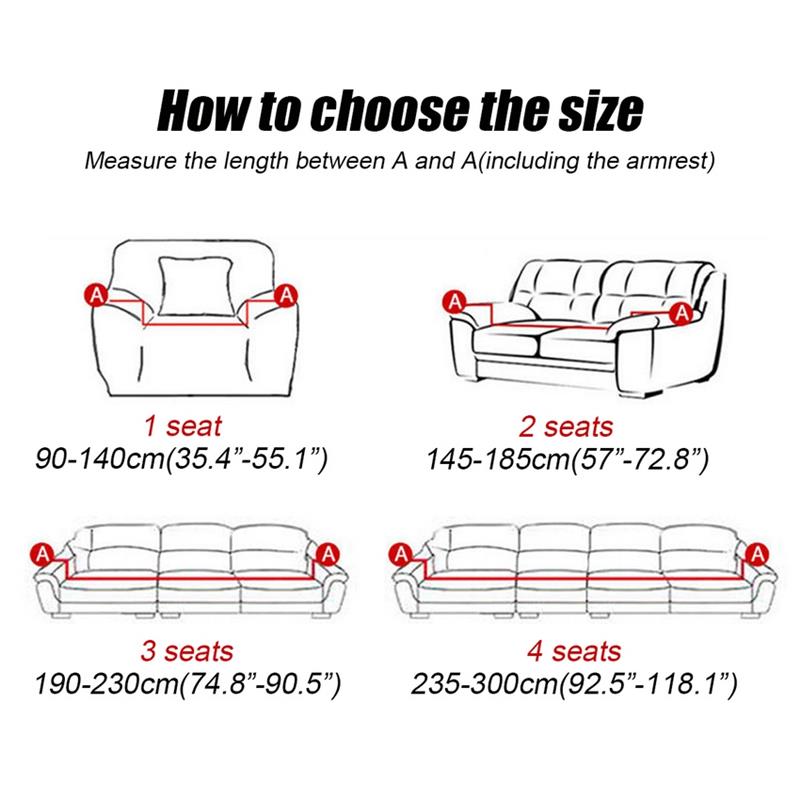 How to choose the size
Measure the length between A and A(including the armrest)

A A
1 seat
90-140cm(35.4”-55.1”)

A A
2 seats
145-185cm(57”-72.8”)

A A
3 seats
190-230cm(74.8”-90.5”)

A A
4 seats
235-300cm(92.5”-118.1”)