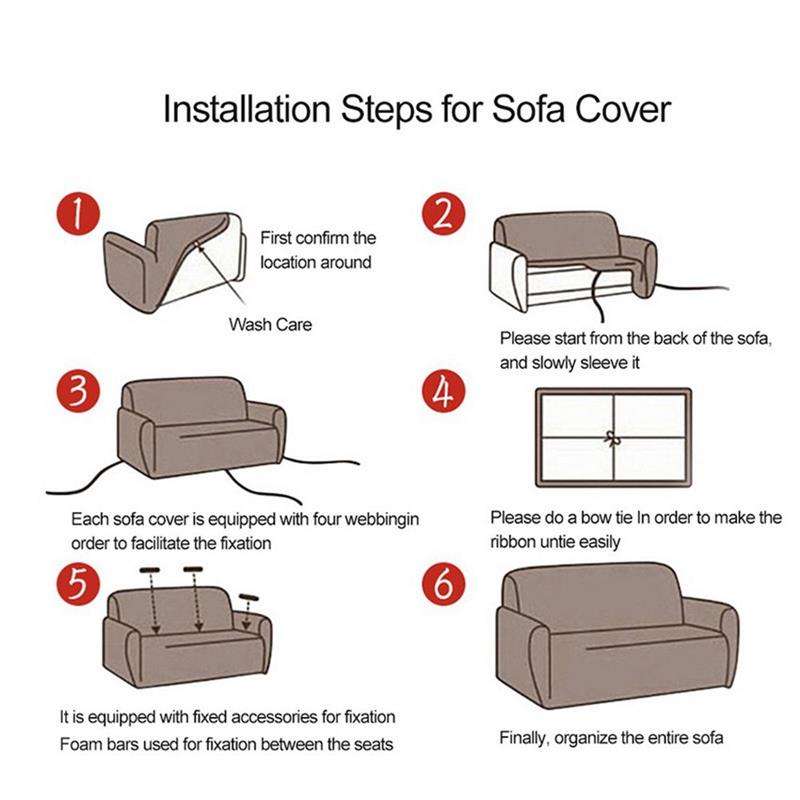 Installation Steps for Sofa Cover

1

First confirm the location around

Wash Care

2

Please start from the back of the sofa, and slowly sleeve it

3

Each sofa cover is equipped with four webbingin order to facilitate the fixation

4

Please do a bow tie In order to make the ribbon untie easily

5

It is equipped with fixed accessories for fixation
Foam bars used for fixation between the seats

6

Finally, organize the entire sofa