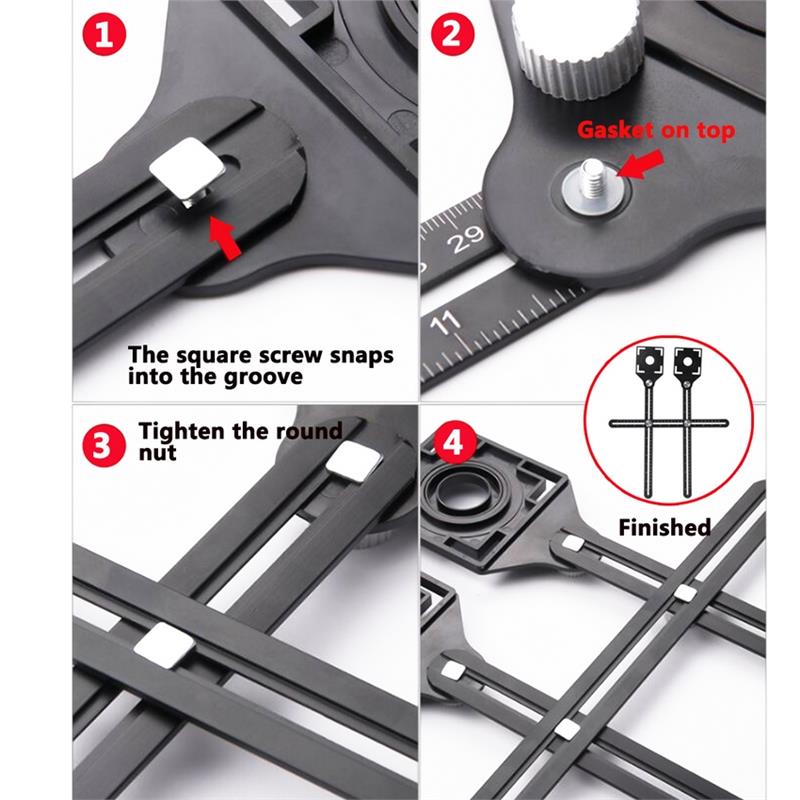 1

The square screw snaps into the groove

2

Gasket on top

29

11

3

Tighten the round nut

4

Finished