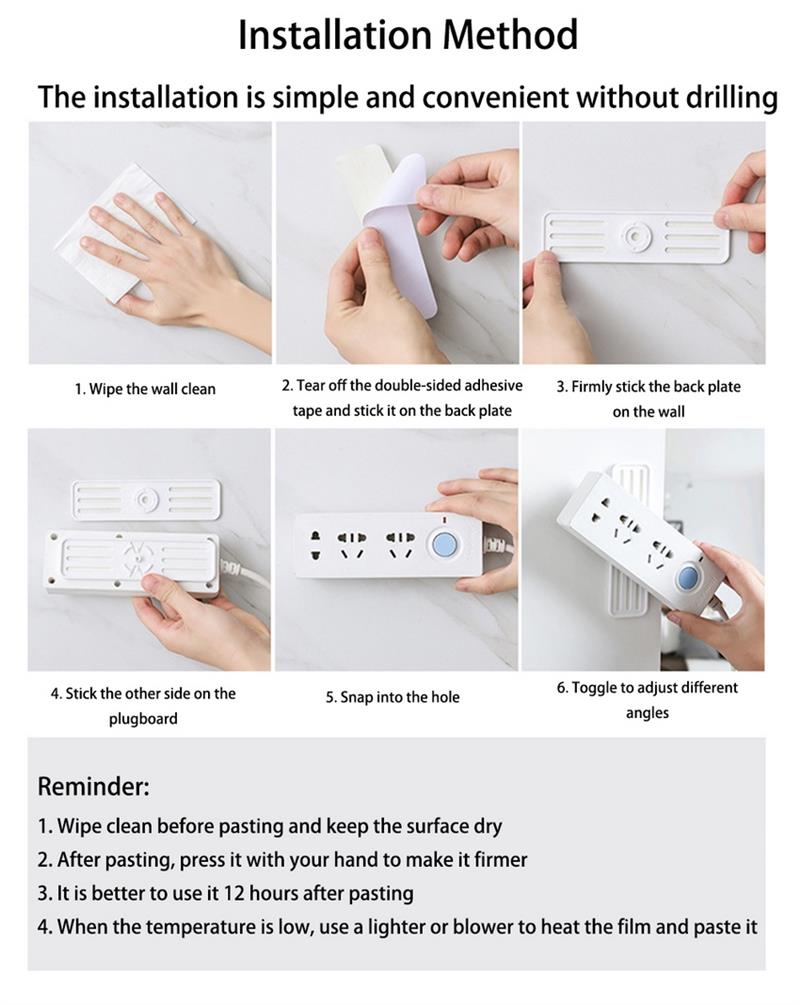 Installation Method

The installation is simple and convenient without drilling

1. Wipe the wall clean

2. Tear off the double-sided adhesive tape and stick it on the back plate

3. Firmly stick the back plate on the wall

4. Stick the other side on the plugboard

5. Snap into the hole

6. Toggle to adjust different angles

Reminder:

1. Wipe clean before pasting and keep the surface dry
2. After pasting, press it with your hand to make it firmer
3. It is better to use it 12 hours after pasting
4. When the temperature is low, use a lighter or blower to heat the film and paste it