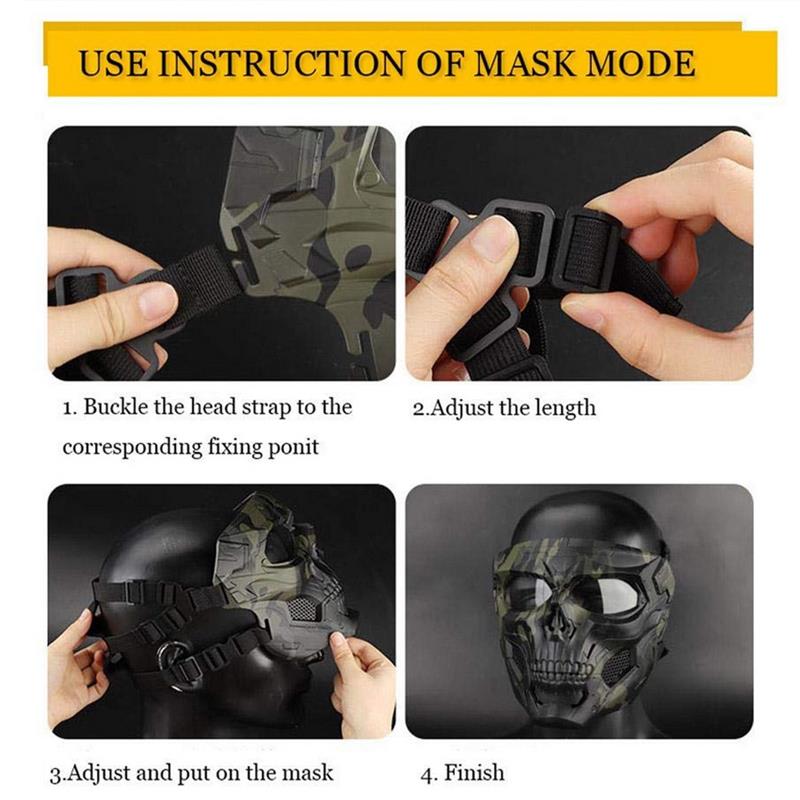 USE INSTRUCTION OF MASK MODE

1. Buckle the head strap to the corresponding fixing ponit

2.Adjust the length

3.Adjust and put on the mask

4. Finish