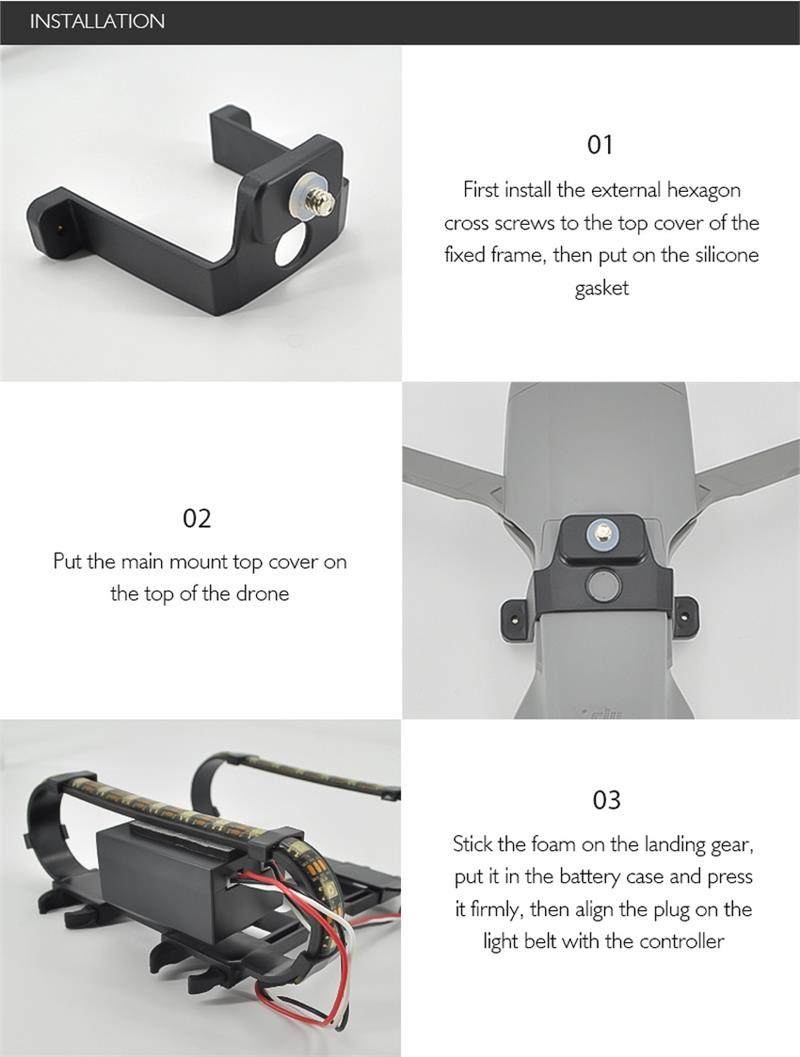 INSTALLATION

01

First install the external hexagon cross screws to the top cover of the fixed frame, then put on the silicone gasket

02

Put the main mount top cover on the top of the drone

03

Stick the foam on the landing gear, put it in the battery case and press it firmly, then align the plug on the light belt with the controller