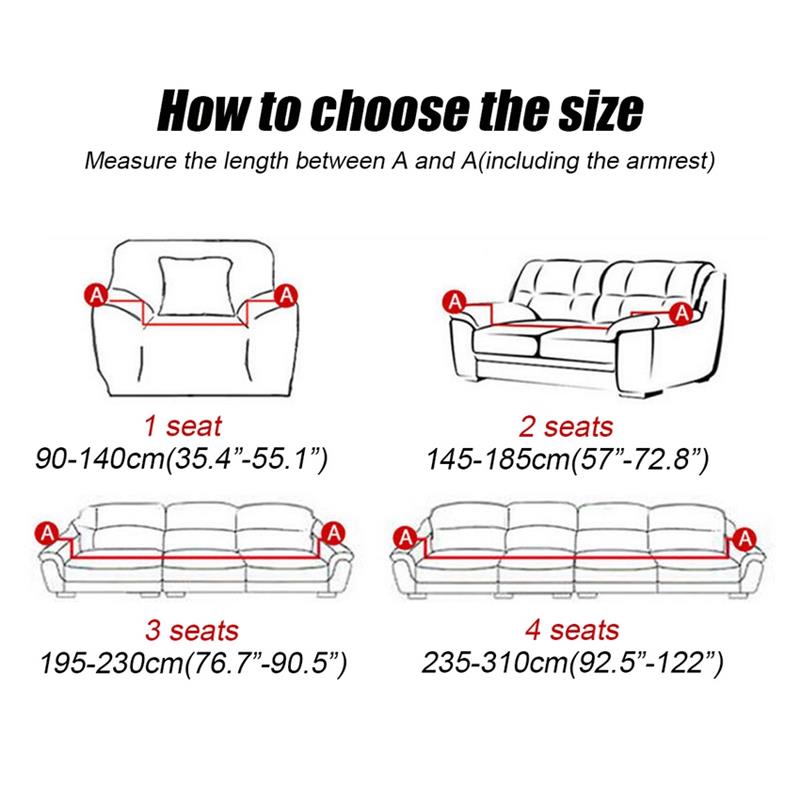 How to choose the size

Measure the length between A and A(including the armrest)

A A

1 seat
90-140cm(35.4”-55.1”)

A A

2 seats
145-185cm(57”-72.8”)

A A

3 seats
195-230cm(76.7”-90.5”)

A A

4 seats
235-310cm(92.5”-122”)