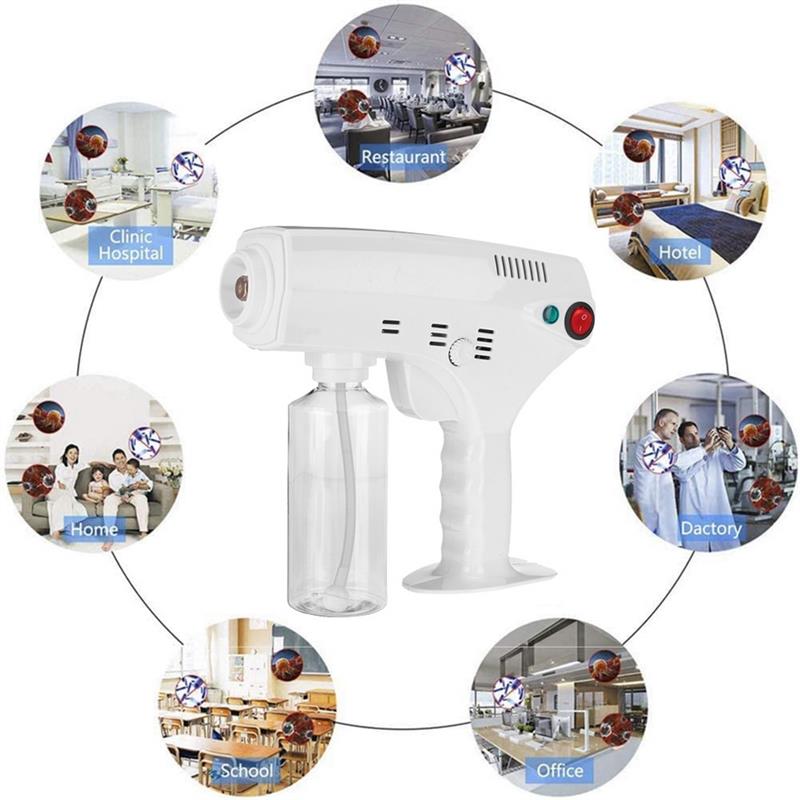 Restaurant

Clinic
Hospital

Hotel

Home

Dactory

School

Office