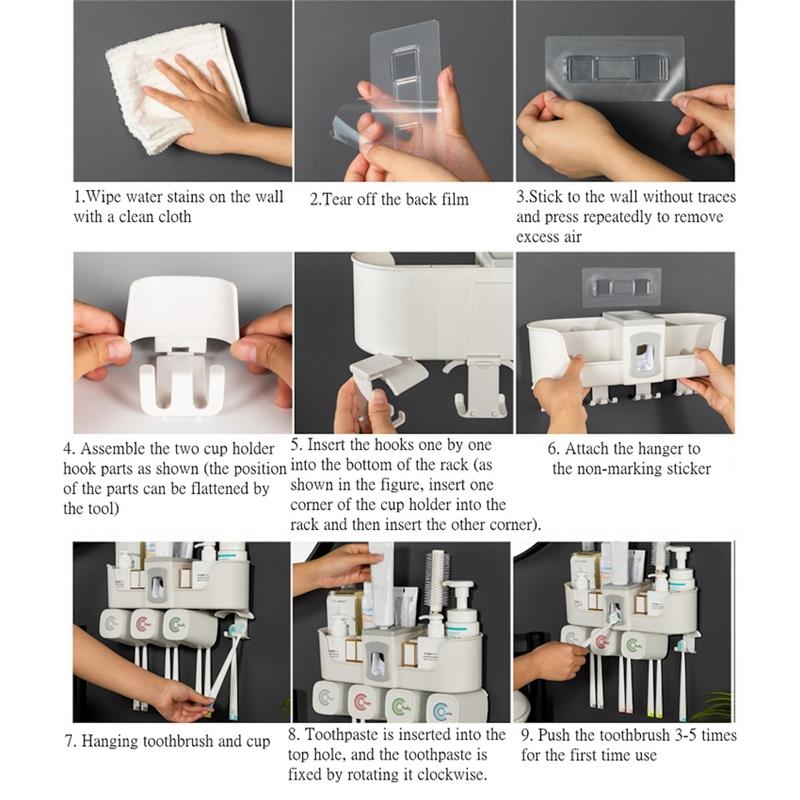 1.Wipe water stains on the wall with a clean cloth

2.Tear off the back film

3.Stick to the wall without traces and press repeatedly to remove excess air

4. Assemble the two cup holder hook parts as shown (the position of the parts can be flattened by the tool)

5. Insert the hooks one by one into the bottom of the rack (as shown in the figure, insert one corner of the cup holder into the rack and then insert the other corner).

6. Attach the hanger to the non-marking sticker

7. Hanging toothbrush and cup

8. Toothpaste is inserted into the top hole, and the toothpaste is fixed by rotating it clockwise.

9. Push the toothbrush 3-5 times for the first time use