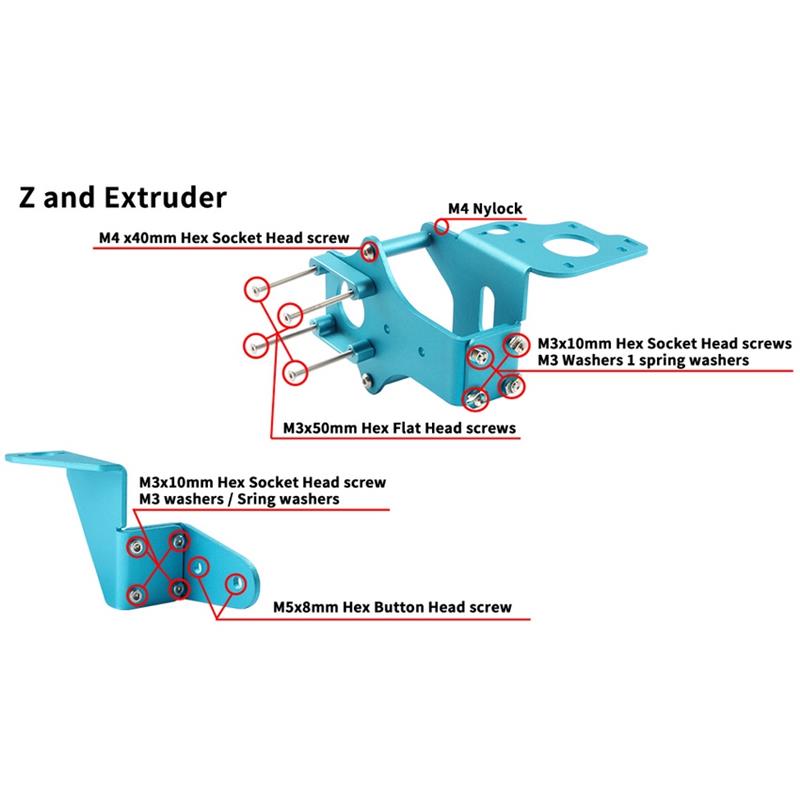 Z and Extruder

M4 Nylock

M4 x40mm Hex Socket Head screw

M3x10mm Hex Socket Head screws
M3 Washers 1 spring washers

M3x50mm Hex Flat Head screws

M3x10mm Hex Socket Head screw
M3 washers / Sring washers

M5x8mm Hex Button Head screw