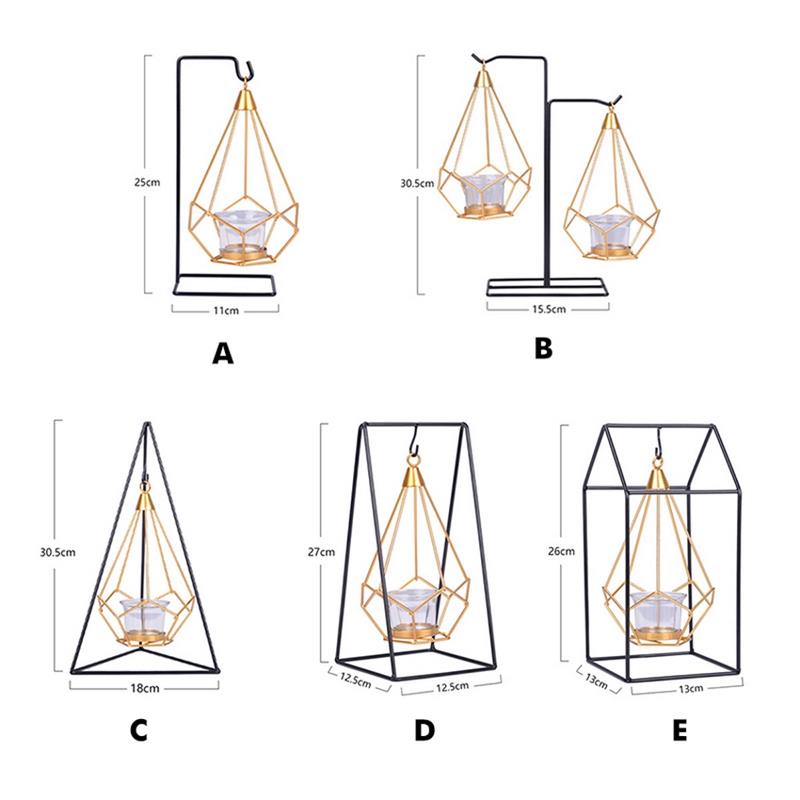 25cm
11cm
A

30.5cm
15.5cm
B

30.5cm
18cm
C

27cm
12.5cm
12.5cm
D

26cm
13cm
13cm
E