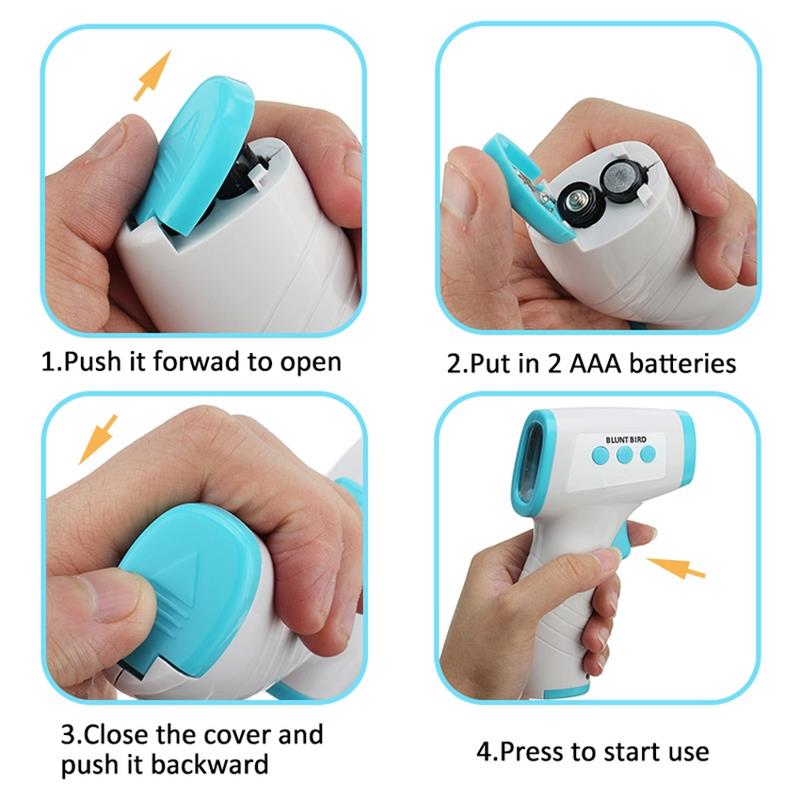 1.Push it forwad to open

2.Put in 2 AAA batteries

BLUNT BIRD

3.Close the cover and push it backward

4.Press to start use