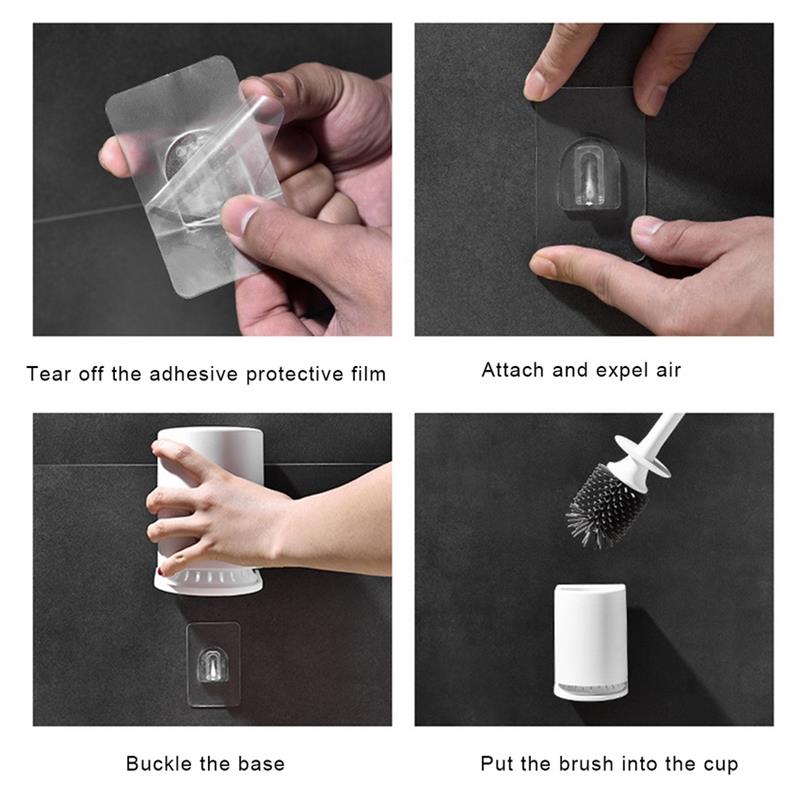 Tear off the adhesive protective film

Attach and expel air

Buckle the base

Put the brush into the cup