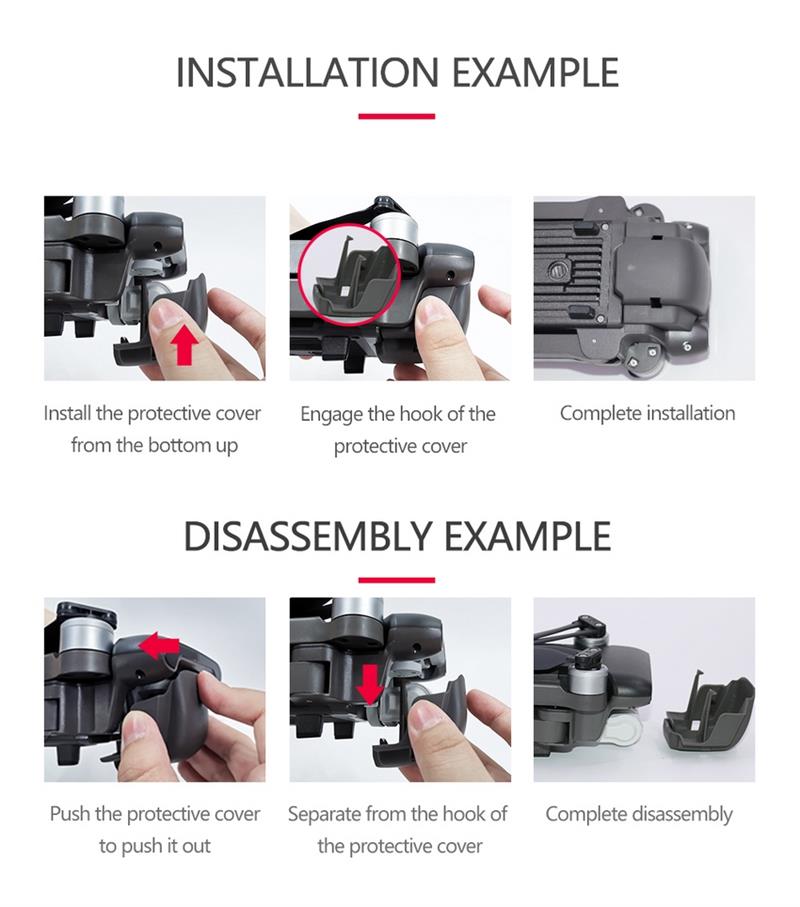 INSTALLATION EXAMPLE

Install the protective cover from the bottom up

Engage the hook of the protective cover

Complete installation

DISASSEMBLY EXAMPLE

Push the protective cover to push it out

Separate from the hook of the protective cover

Complete disassembly