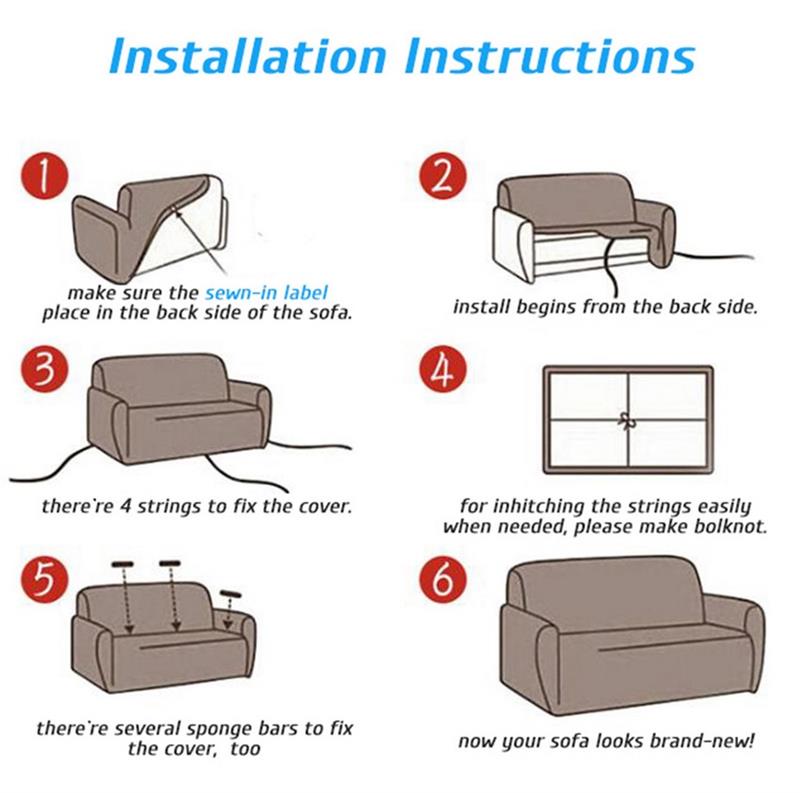 Installation Instructions

1

make sure the sewn-in label place in the back side of the sofa.

2

install begins from the back side.

3

there're 4 strings to fix the cover.

4

for inhitching the strings easily when needed, please make bolknot.

5

there're several sponge bars to fix the cover, too

6

now your sofa looks brand-new!