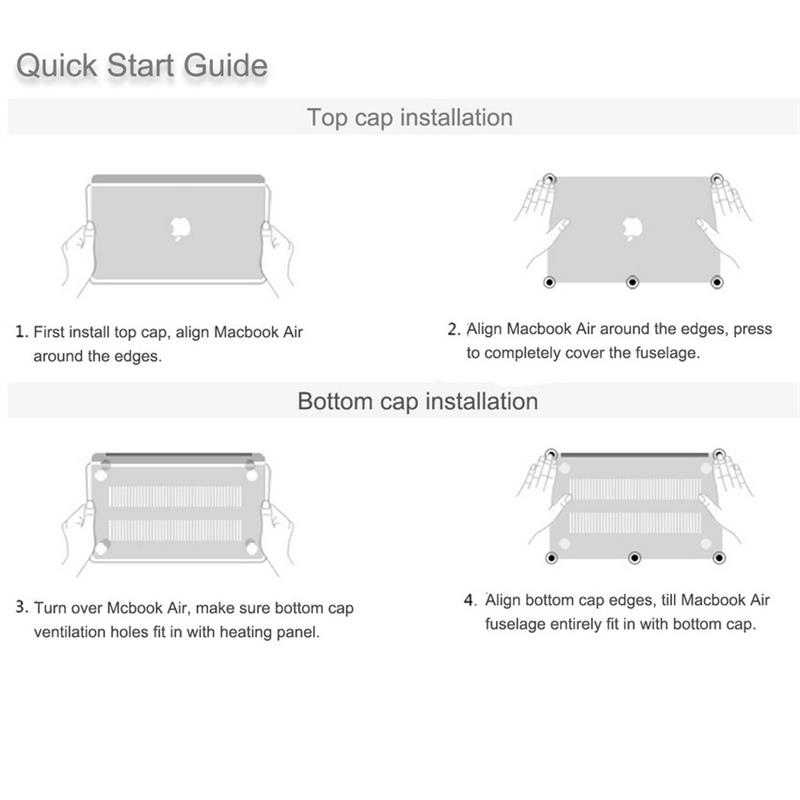 Quick Start Guide

Top cap installation

1. First install top cap, align Macbook Air around the edges.

2. Align Macbook Air around the edges, press to completely cover the fuselage.

Bottom cap installation

3. Turn over Mcbook Air, make sure bottom cap ventilation holes fit in with heating panel.

4. Align bottom cap edges, till Macbook Air fuselage entirely fit in with bottom cap.